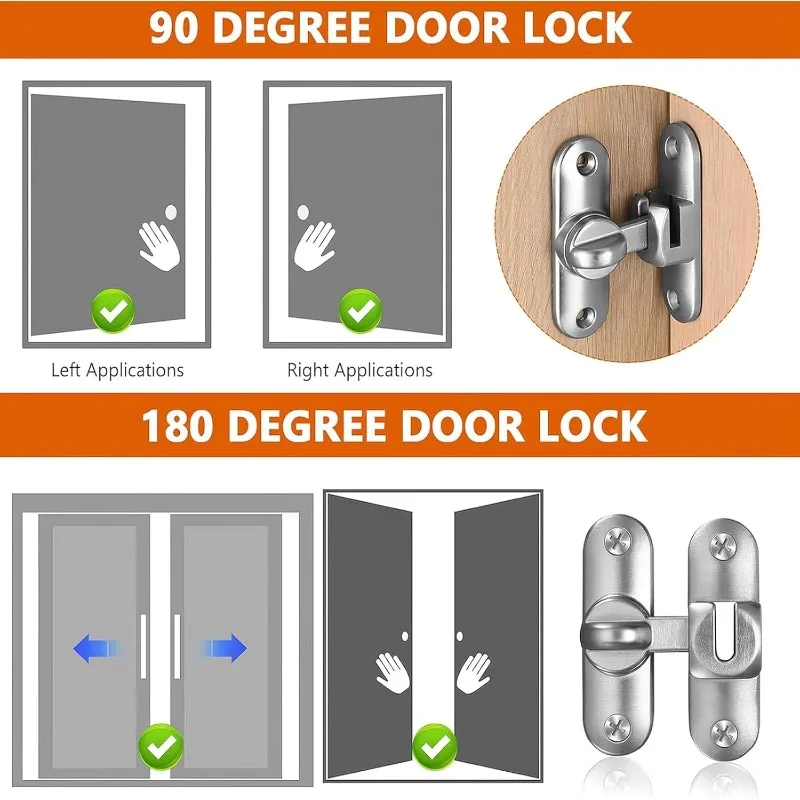 90 DEGREE DOOR LOCK

Left Applications

Right Applications

180 DEGREE DOOR LOCK