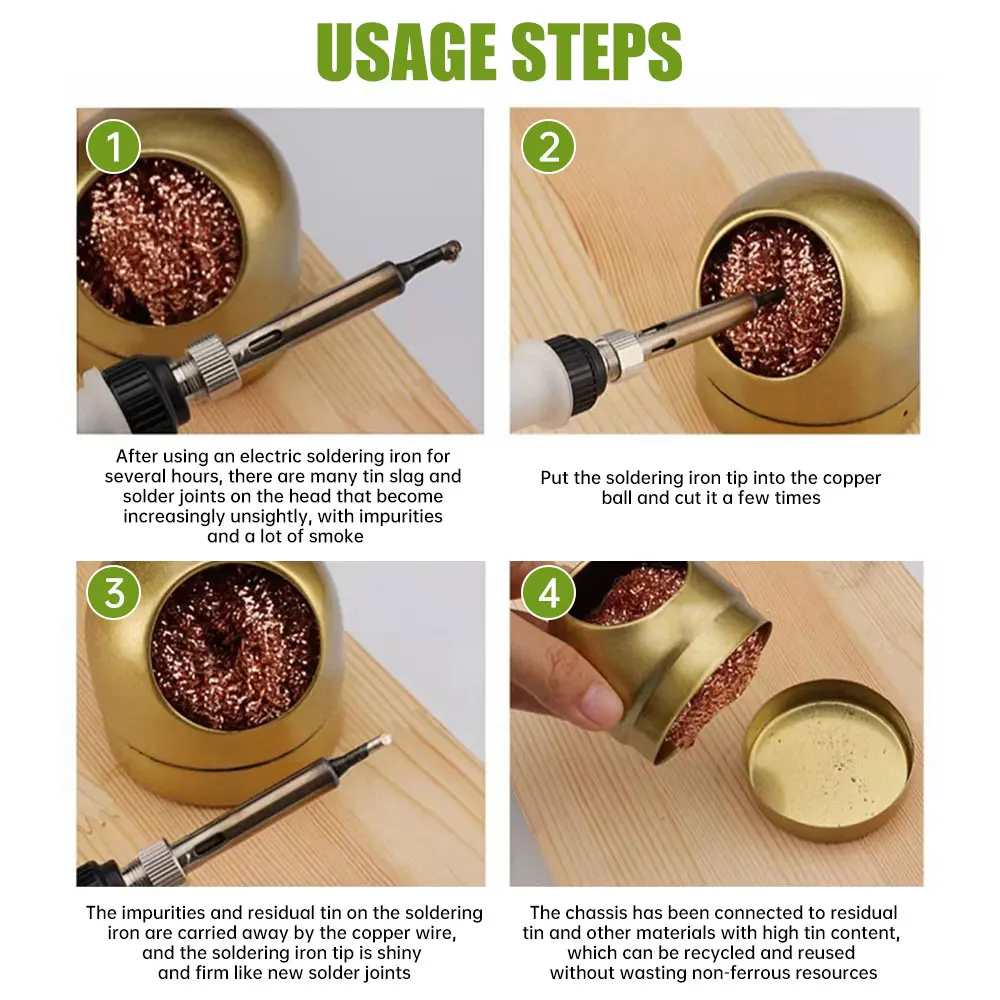 USAGE STEPS

1

After using an electric soldering iron for several hours, there are many tin slag and solder joints on the head that become increasingly unsightly, with impurities and a lot of smoke

2

Put the soldering iron tip into the copper ball and cut it a few times

3

The impurities and residual tin on the soldering iron are carried away by the copper wire, and the soldering iron tip is shiny and firm like new solder joints

4

The chassis has been connected to residual tin and other materials with high tin content, which can be recycled and reused without wasting non-ferrous resources