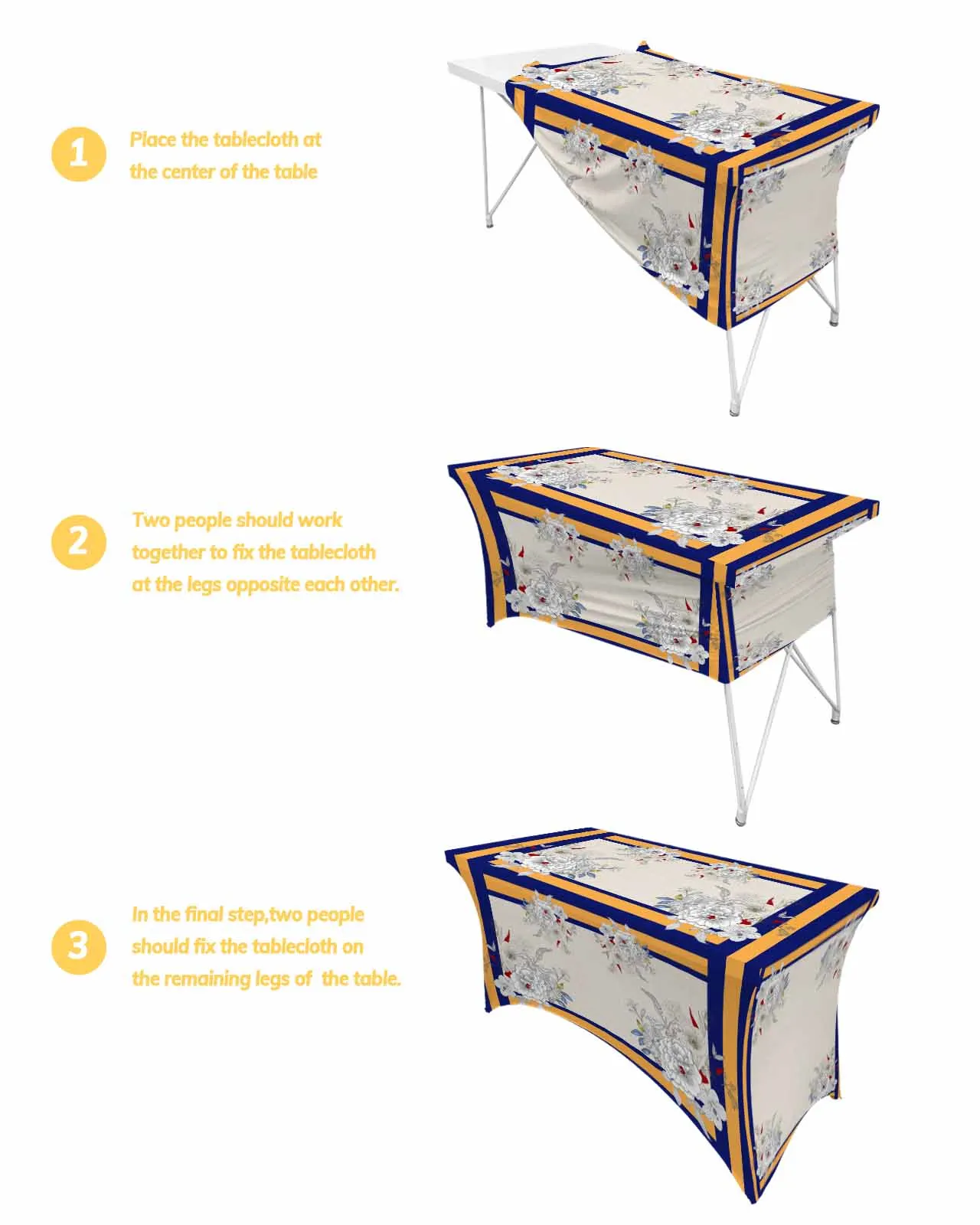 1

Place the tablecloth at the center of the table

2

Two people should work together to fix the tablecloth at the legs opposite each other.

3

In the final step,two people should fix the tablecloth on the remaining legs of  the table.