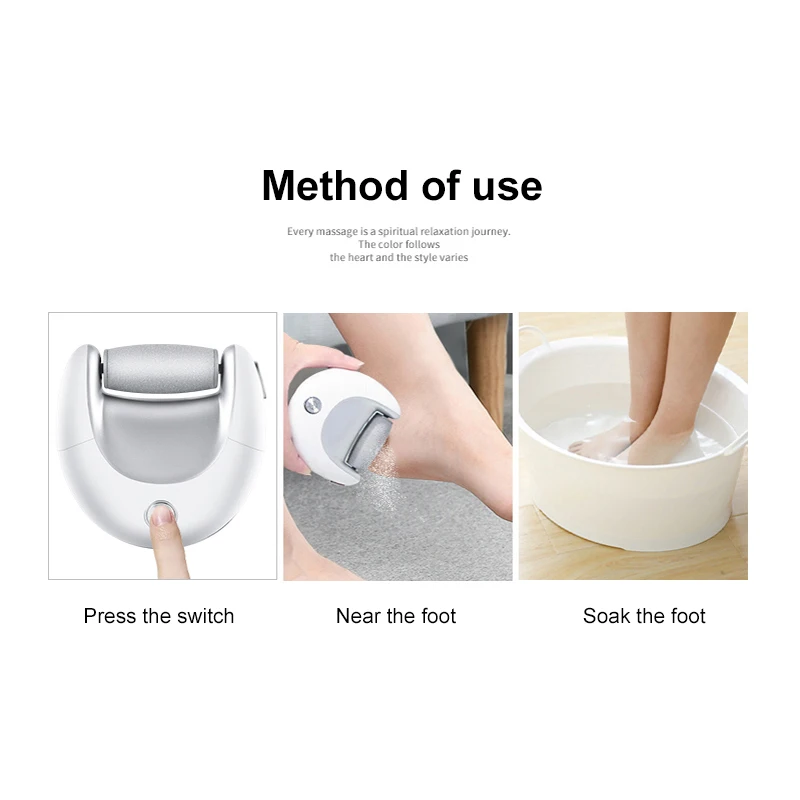 Method of use

Every massage is a spiritual relaxation journey.
The color follows
the heart and the style varies

Press the switch

Near the foot

Soak the foot