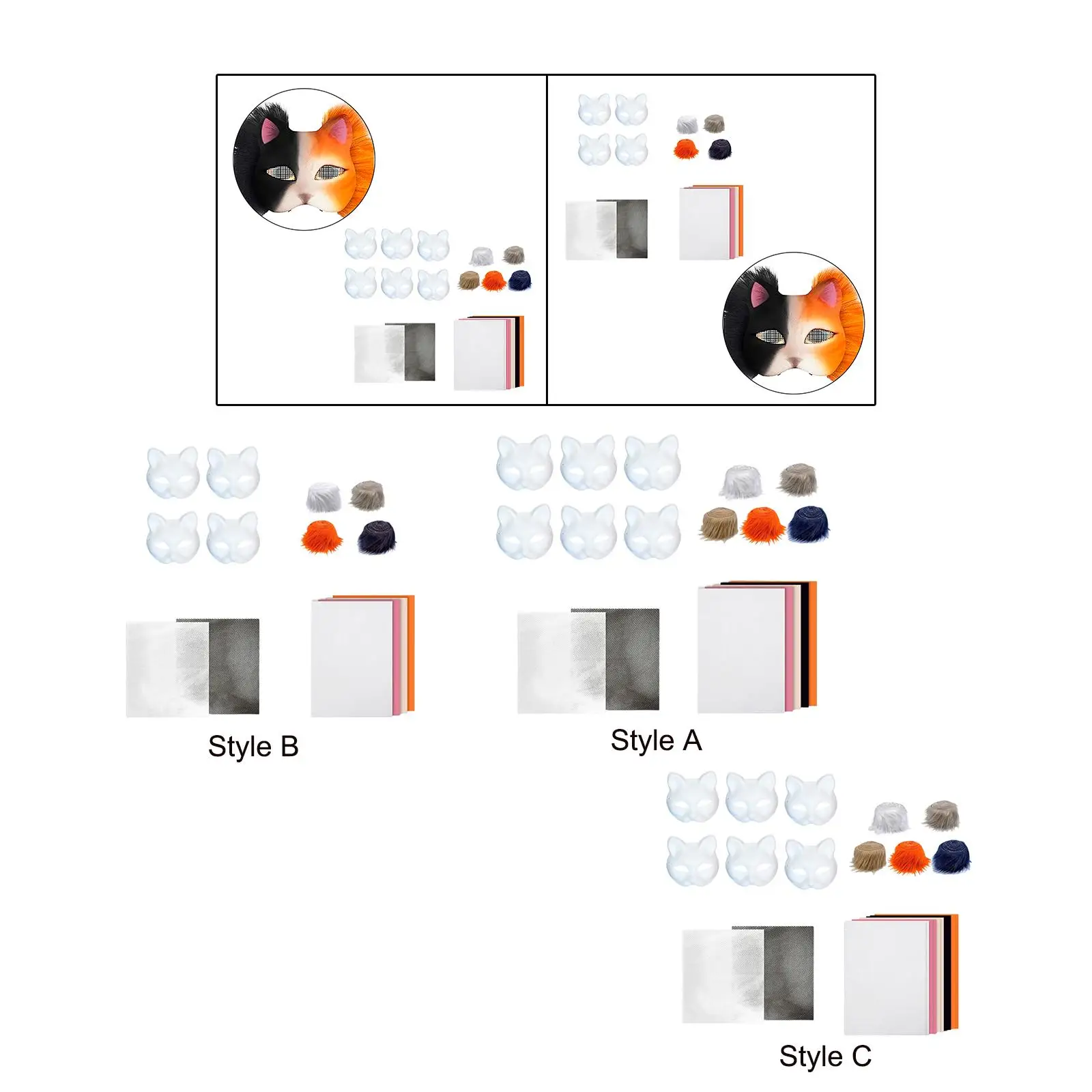 Style B

Style A

Style C