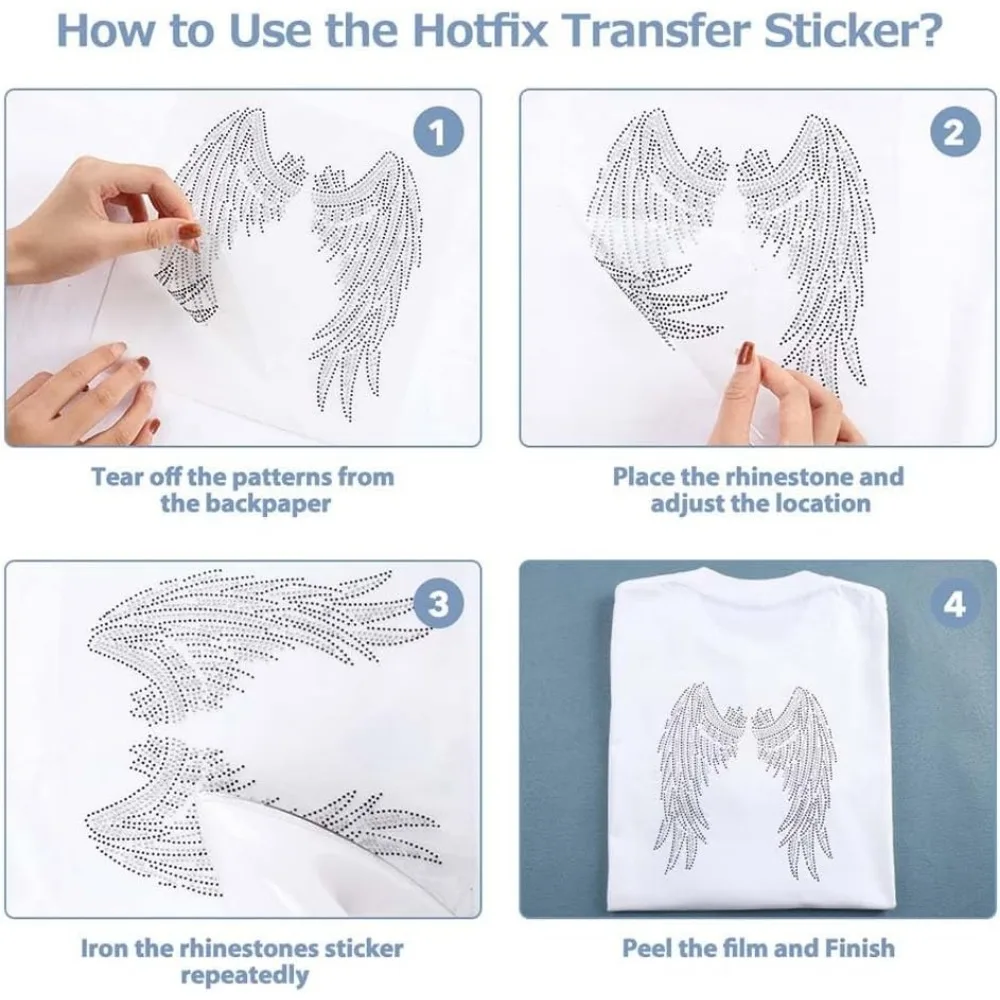 How to Use the Hotfix Transfer Sticker?

1

Tear off the patterns from the backpaper

2

Place the rhinestone and adjust the location

3

Iron the rhinestones sticker repeatedly

4

Peel the film and Finish