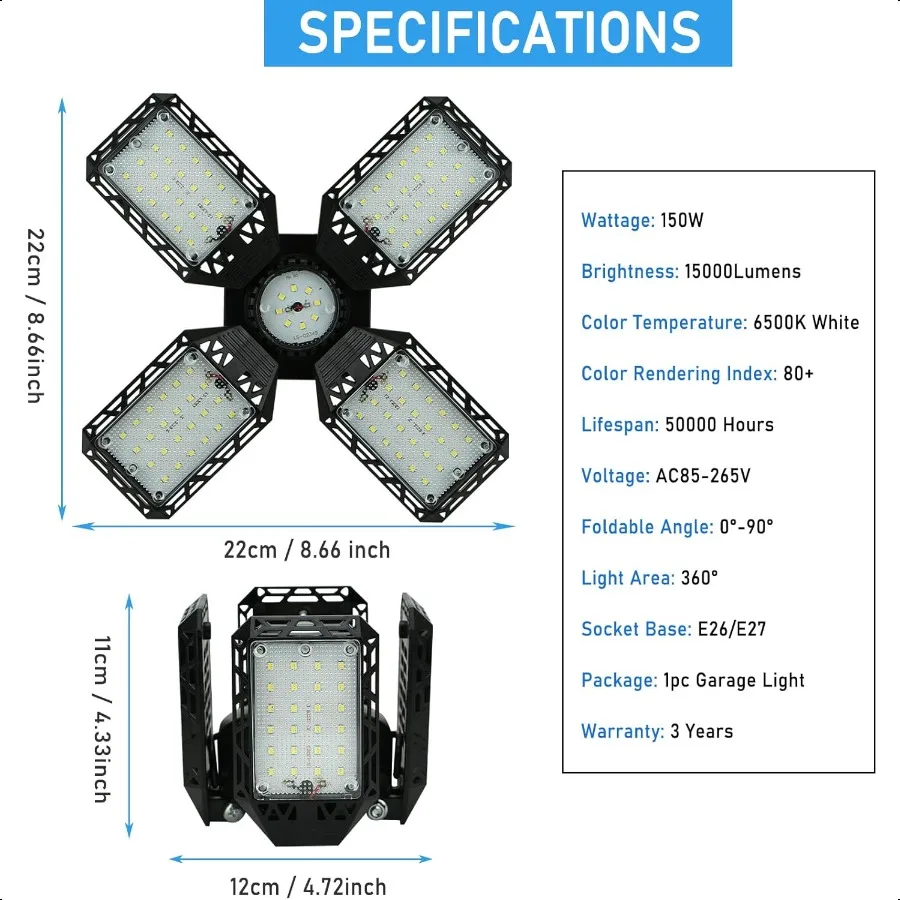 SPECIFICATIONS

22cm / 8.66inch

22cm / 8.66 inch

11cm / 4.33inch

12cm / 4.72inch

Wattage: 150W

Brightness: 15000Lumens

Color Temperature: 6500K White

Color Rendering Index: 80+

Lifespan: 50000 Hours

Voltage: AC85-265V

Foldable Angle: 0°-90°

Light Area: 360°

Socket Base: E26/E27

Package: 1pc Garage Light

Warranty: 3 Years