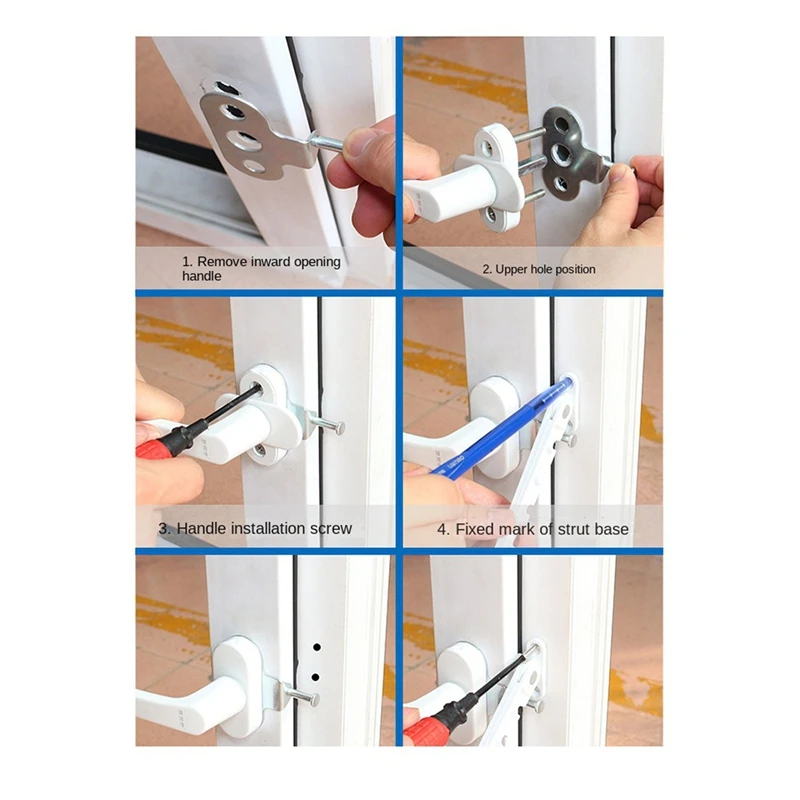 1. Remove inward opening handle

2. Upper hole position

3. Handle installation screw

4. Fixed mark of strut base