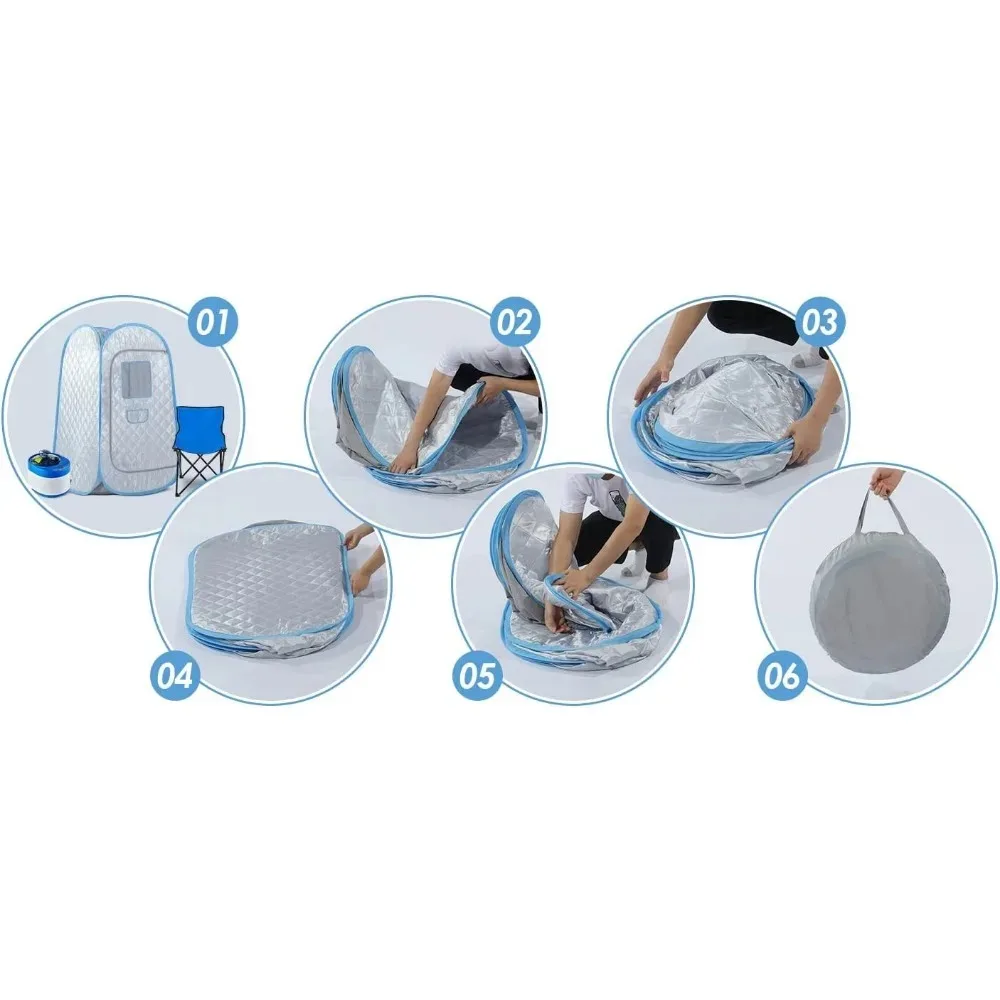 01

02

03

04

05

06