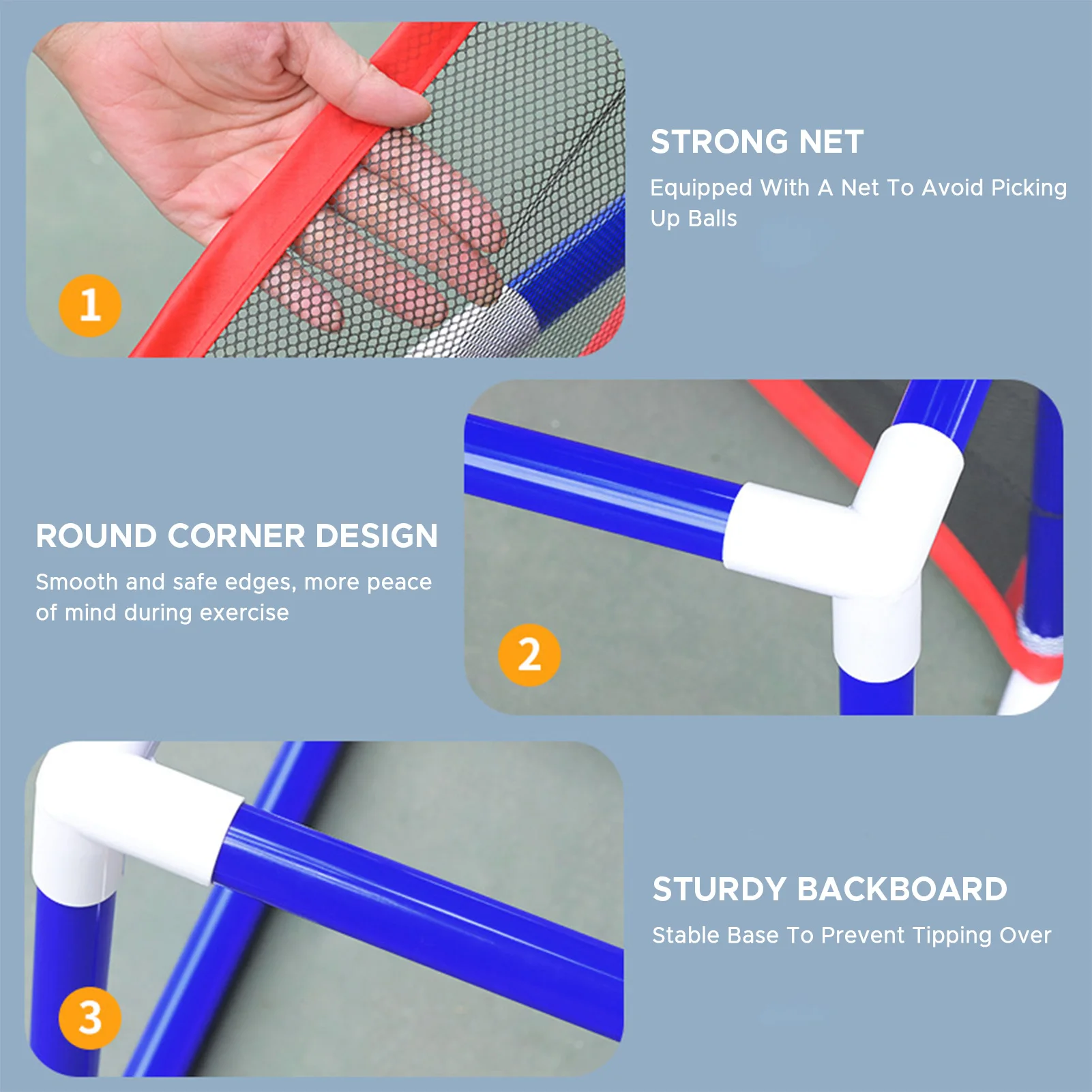 1

STRONG NET

Equipped With A Net To Avoid Picking Up Balls

ROUND CORNER DESIGN

Smooth and safe edges, more peace of mind during exercise

2

3

STURDY BACKBOARD

Stable Base To Prevent Tipping Over