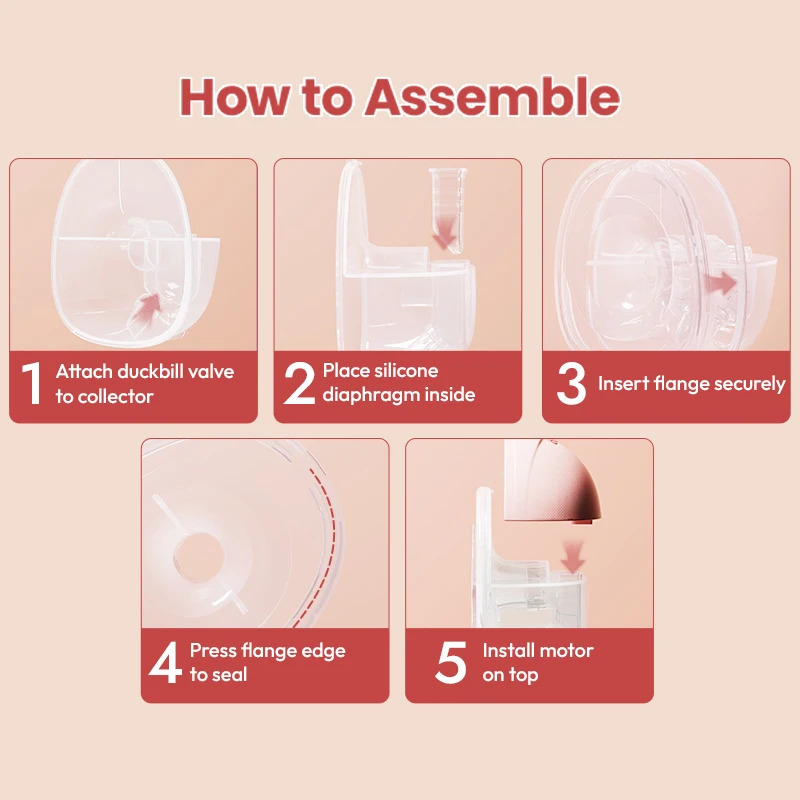 How to Assemble

1 Attach duckbill valve to collector

2 Place silicone diaphragm inside

3 Insert flange securely

4 Press flange edge to seal

5 Install motor on top