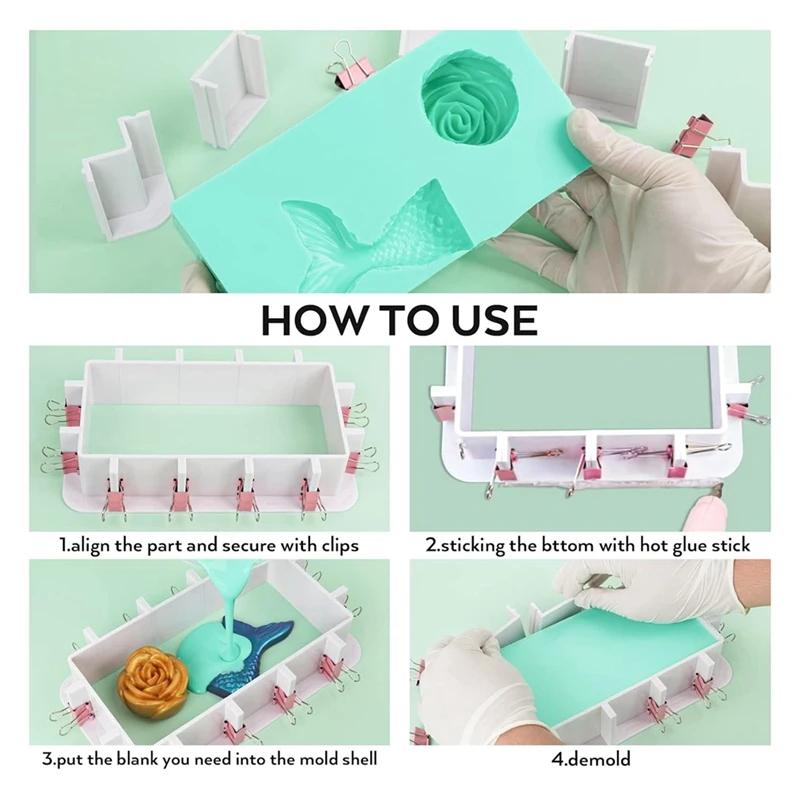 HOW TO USE

1.align the part and secure with clips

2.sticking the bttom with hot glue stick

3.put the blank you need into the mold shell

4.demold