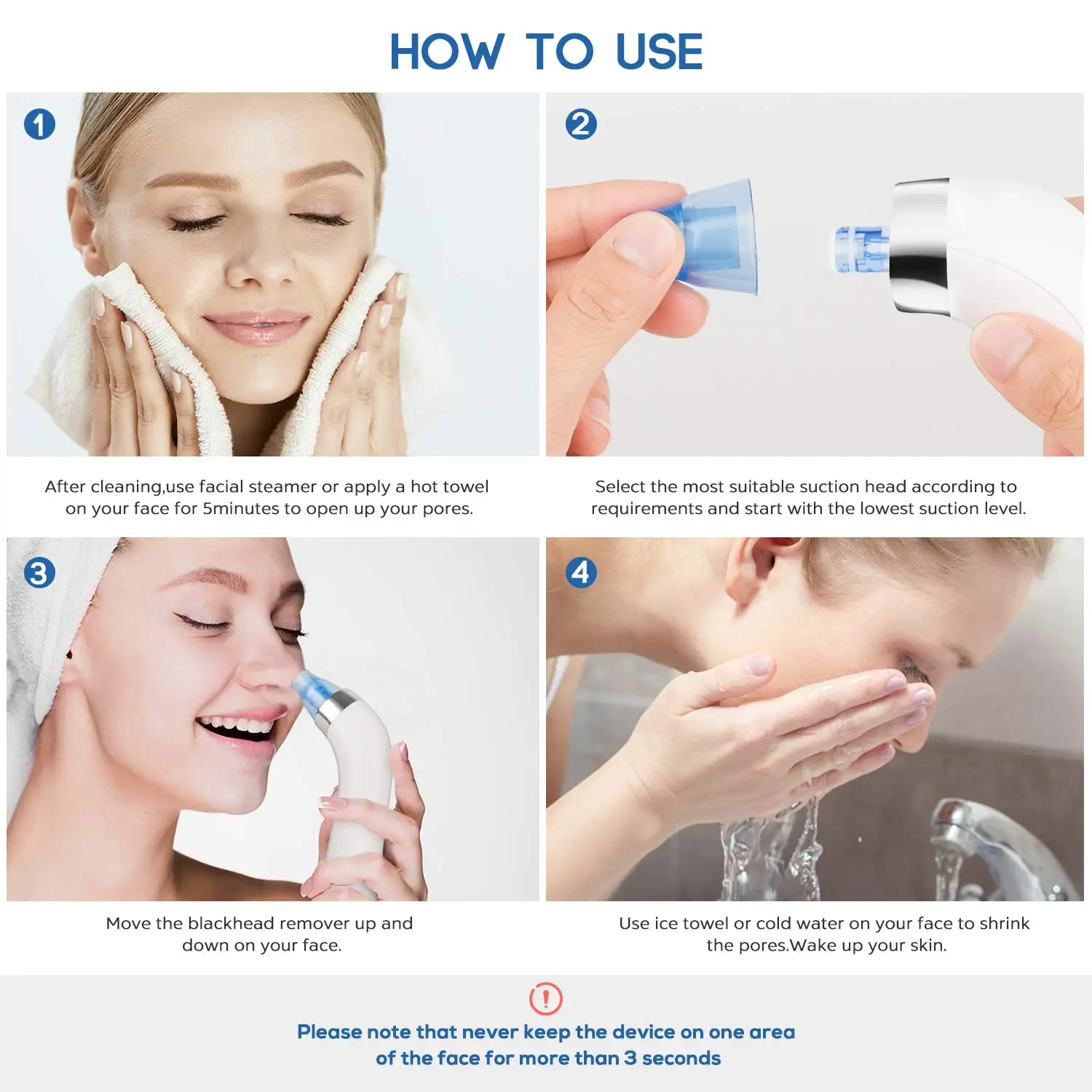 HOW TO USE

1

After cleaning,use facial steamer or apply a hot towel on your face for 5minutes to open up your pores.

2

Select the most suitable suction head according to requirements and start with the lowest suction level.

3

Move the blackhead remover up and down on your face.

4

Use ice towel or cold water on your face to shrink the pores.Wake up your skin.

!

Please note that never keep the device on one area of the face for more than 3 seconds