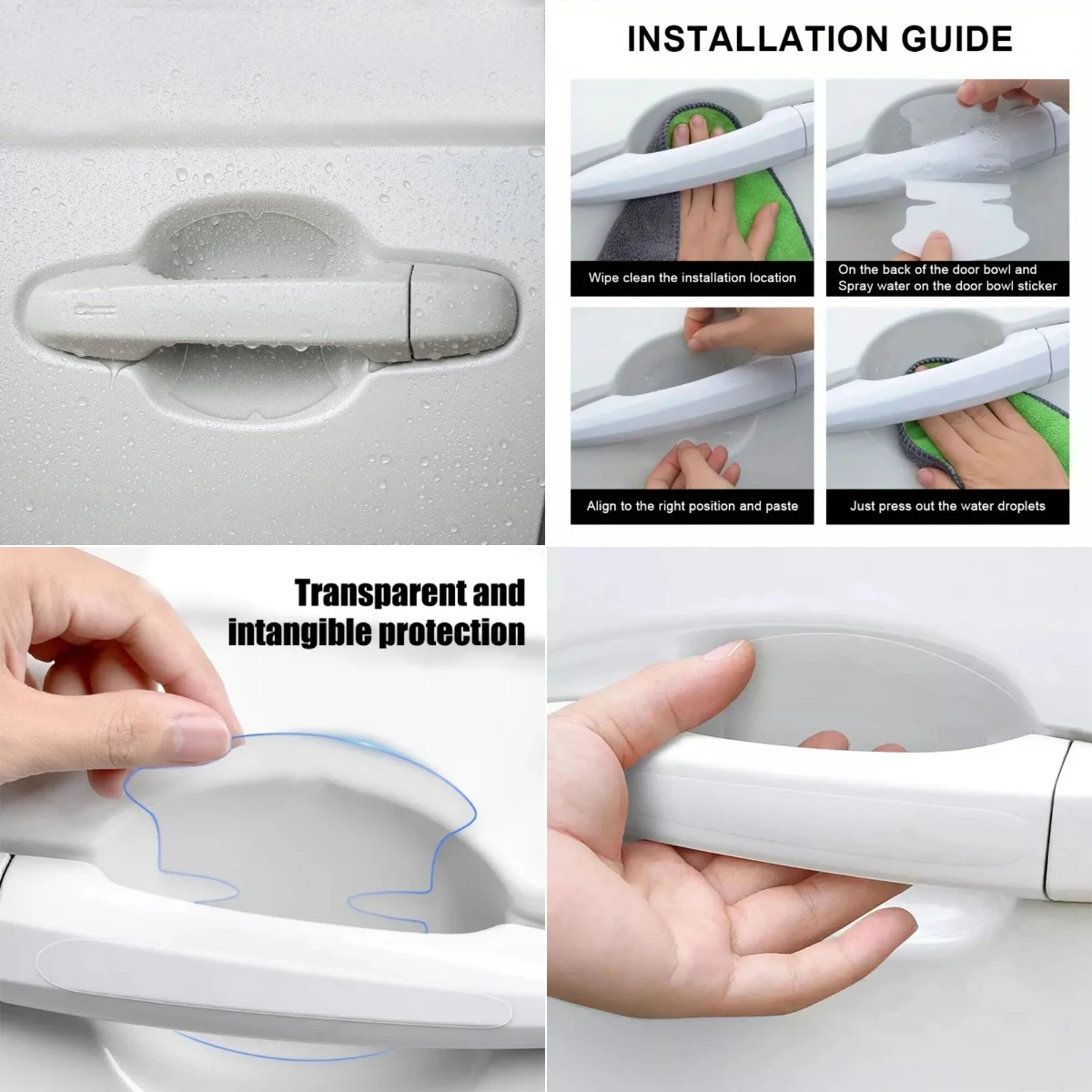 INSTALLATION GUIDE

Wipe clean the installation location

On the back of the door bowl and Spray water on the door bowl sticker

Align to the right position and paste

Just press out the water droplets

Transparent and intangible protection