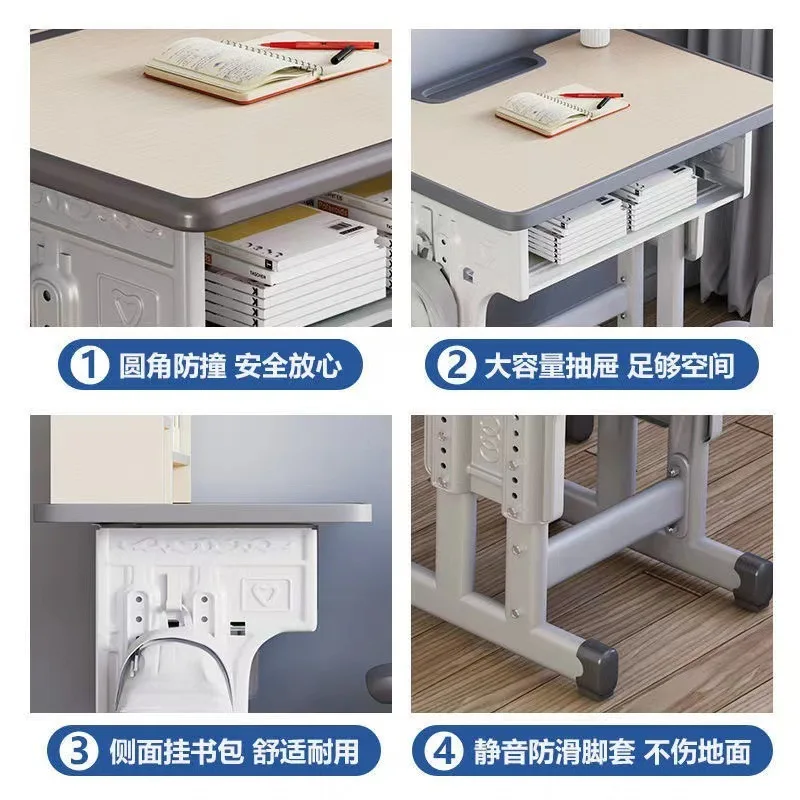 ① 圆角防撞 安全放心

② 大容量抽屉 足够空间

③ 侧面挂书包 舒适耐用

④ 静音防滑脚套 不伤地面