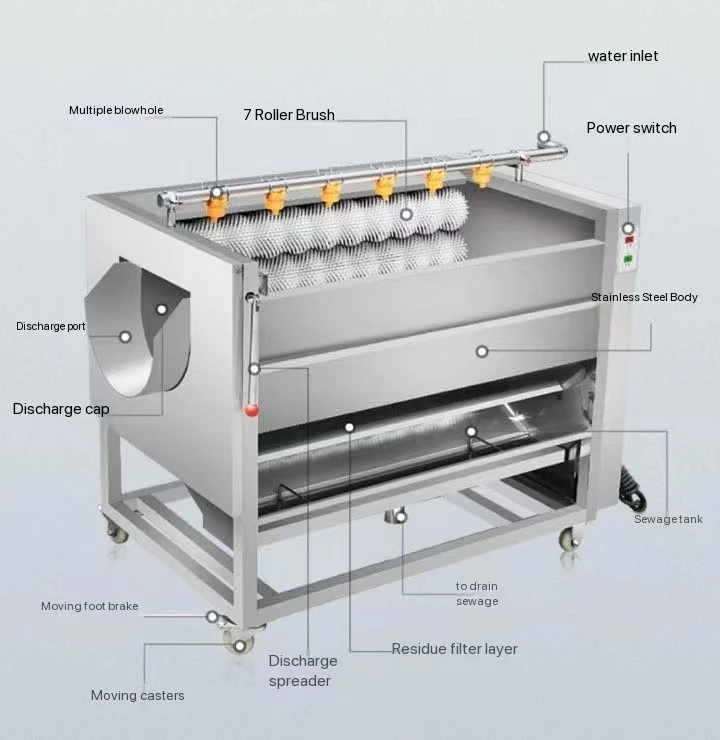 water inlet

Multiple blowhole

7 Roller Brush

Power switch

Stainless Steel Body

Discharge port

Discharge cap

Sewage tank

to drain sewage

Moving foot brake

Residue filter layer

Discharge spreader

Moving casters