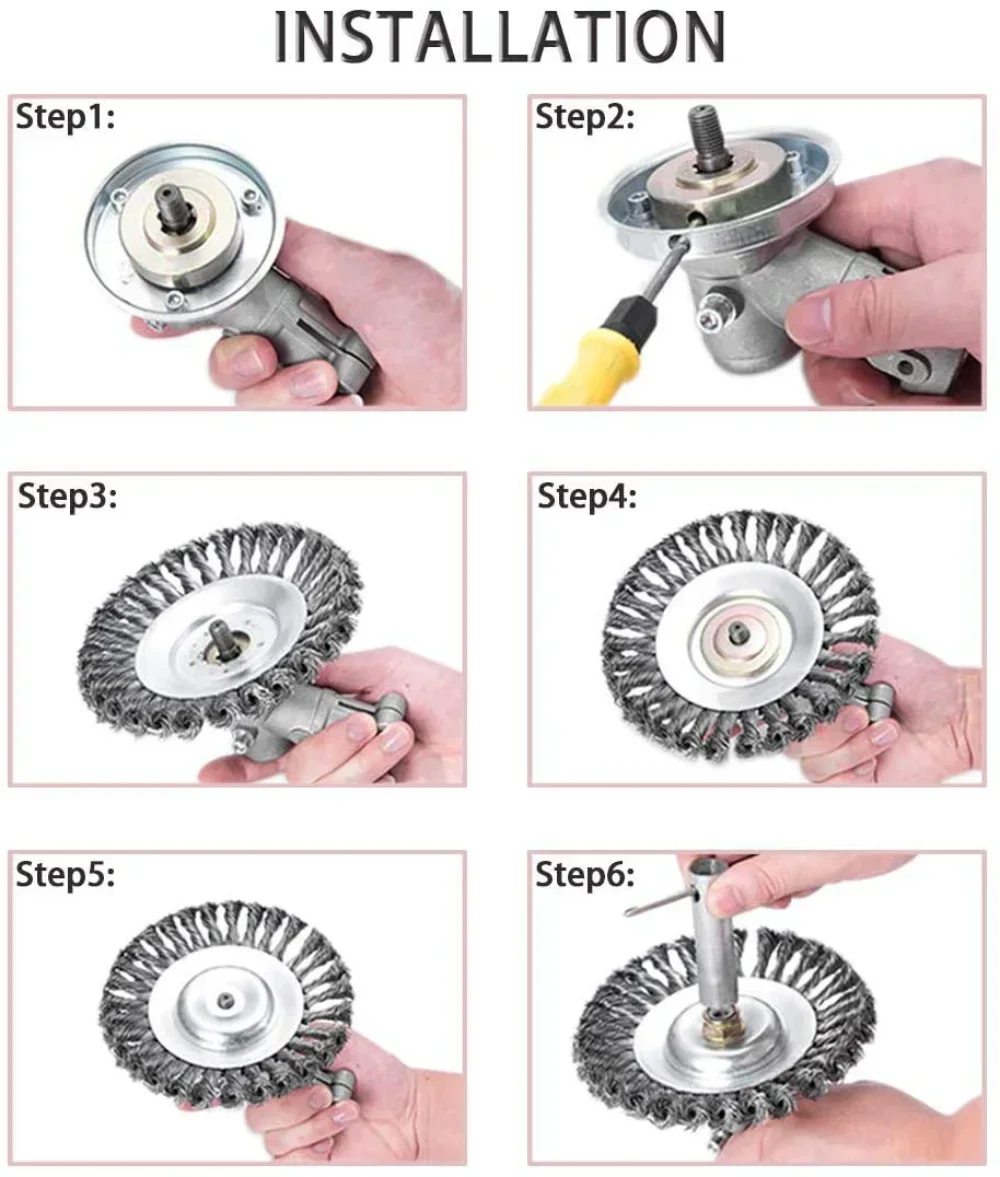 INSTALLATION

Step1:

Step2:

Step3:

Step4:

Step5:

Step6: