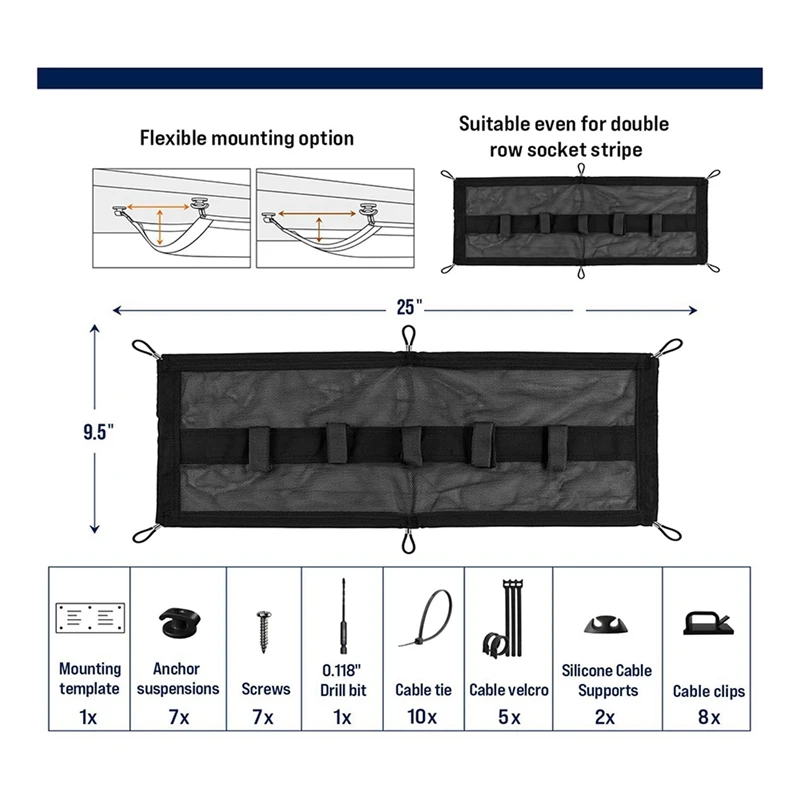 Flexible mounting option

Suitable even for double row socket stripe

25"

9.5"

| Mounting template | Anchor suspensions | Screws | 0.118" Drill bit | Cable tie | Cable velcro | Silicone Cable Supports | Cable clips |
|---|---|---|---|---|---|---|---|
| 1x | 7x | 7x | 1x | 10x | 5x | 2x | 8x |