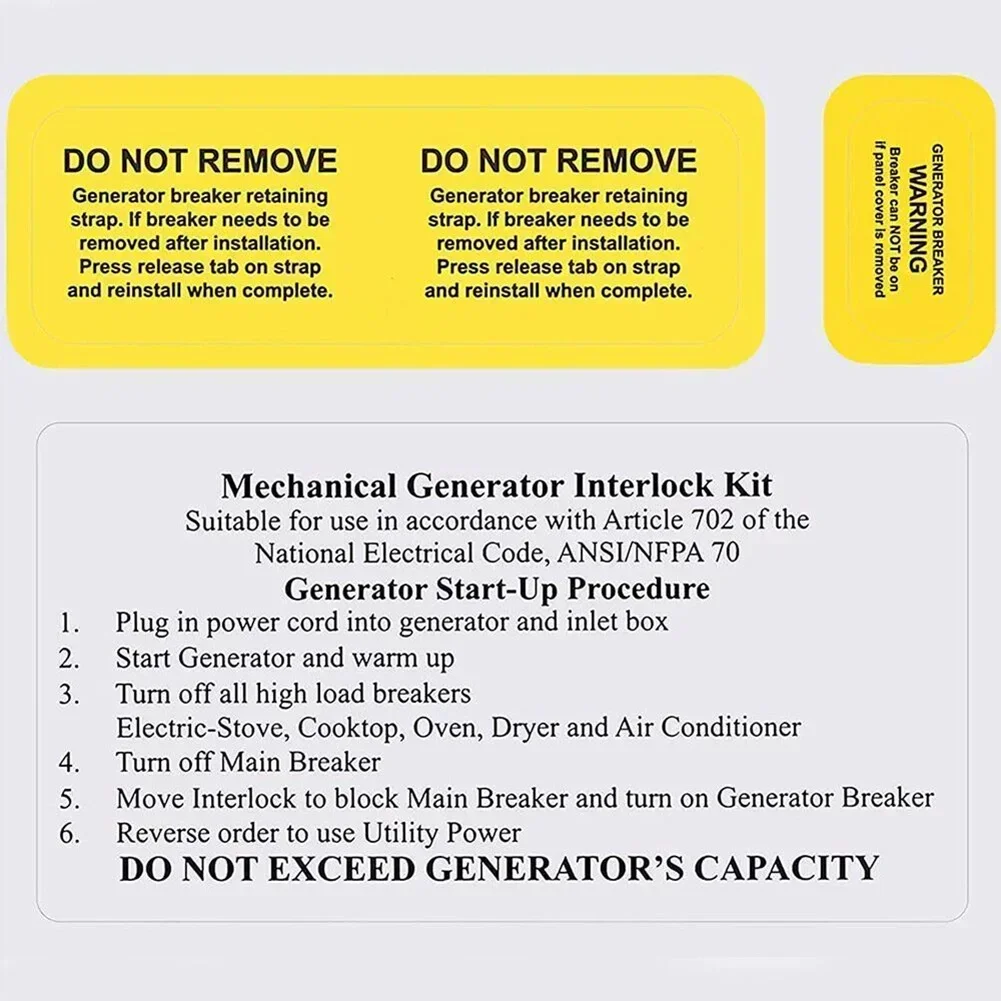 DO NOT REMOVE
Generator breaker retaining strap. If breaker needs to be removed after installation. Press release tab on strap and reinstall when complete.

DO NOT REMOVE
Generator breaker retaining strap. If breaker needs to be removed after installation. Press release tab on strap and reinstall when complete.

GENERATOR BREAKER
WARNING
Breaker can NOT be on if panel cover is removed

Mechanical Generator Interlock Kit
Suitable for use in accordance with Article 702 of the National Electrical Code, ANSI/NFPA 70
Generator Start-Up Procedure
1. Plug in power cord into generator and inlet box
2. Start Generator and warm up
3. Turn off all high load breakers
Electric-Stove, Cooktop, Oven, Dryer and Air Conditioner
4. Turn off Main Breaker
5. Move Interlock to block Main Breaker and turn on Generator Breaker
6. Reverse order to use Utility Power
DO NOT EXCEED GENERATOR'S CAPACITY