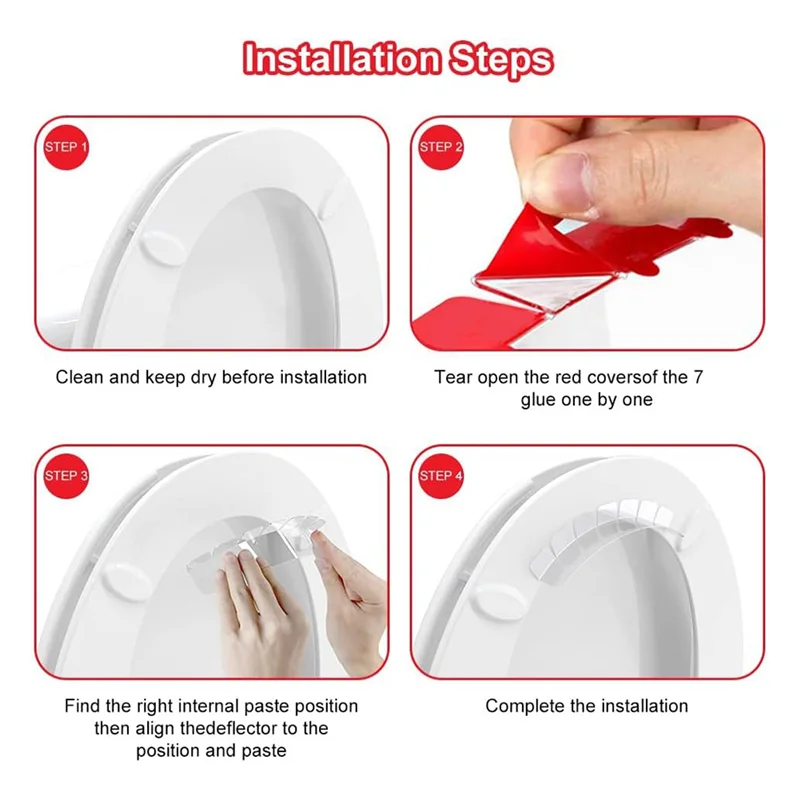 Installation Steps

STEP 1

Clean and keep dry before installation

STEP 2

Tear open the red coversof the 7 glue one by one

STEP 3

Find the right internal paste position then align thedeflector to the position and paste

STEP 4

Complete the installation