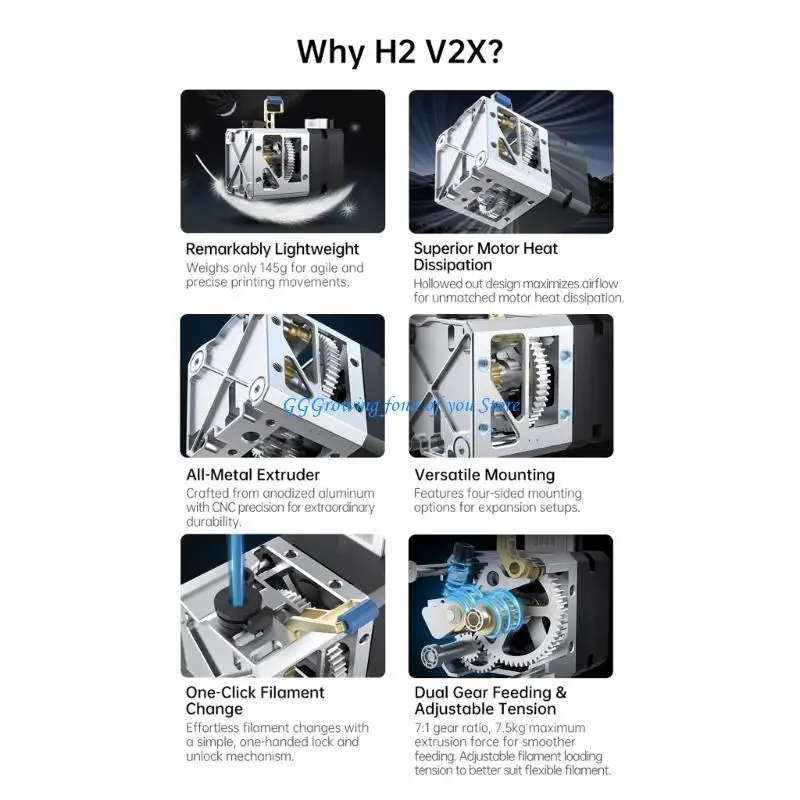 Why H2 V2X?

Remarkably Lightweight
Weighs only 145g for agile and precise printing movements.

Superior Motor Heat Dissipation
Hollowed out design maximizes airflow for unmatched motor heat dissipation.

GGGrowing fond of you Store

All-Metal Extruder
Crafted from anodized aluminum with CNC precision for extraordinary durability.

Versatile Mounting
Features four-sided mounting options for expansion setups.

One-Click Filament Change
Effortless filament changes with a simple, one-handed lock and unlock mechanism.

Dual Gear Feeding & Adjustable Tension
7:1 gear ratio, 7.5kg maximum extrusion force for smoother feeding. Adjustable filament loading tension to better suit flexible filament.