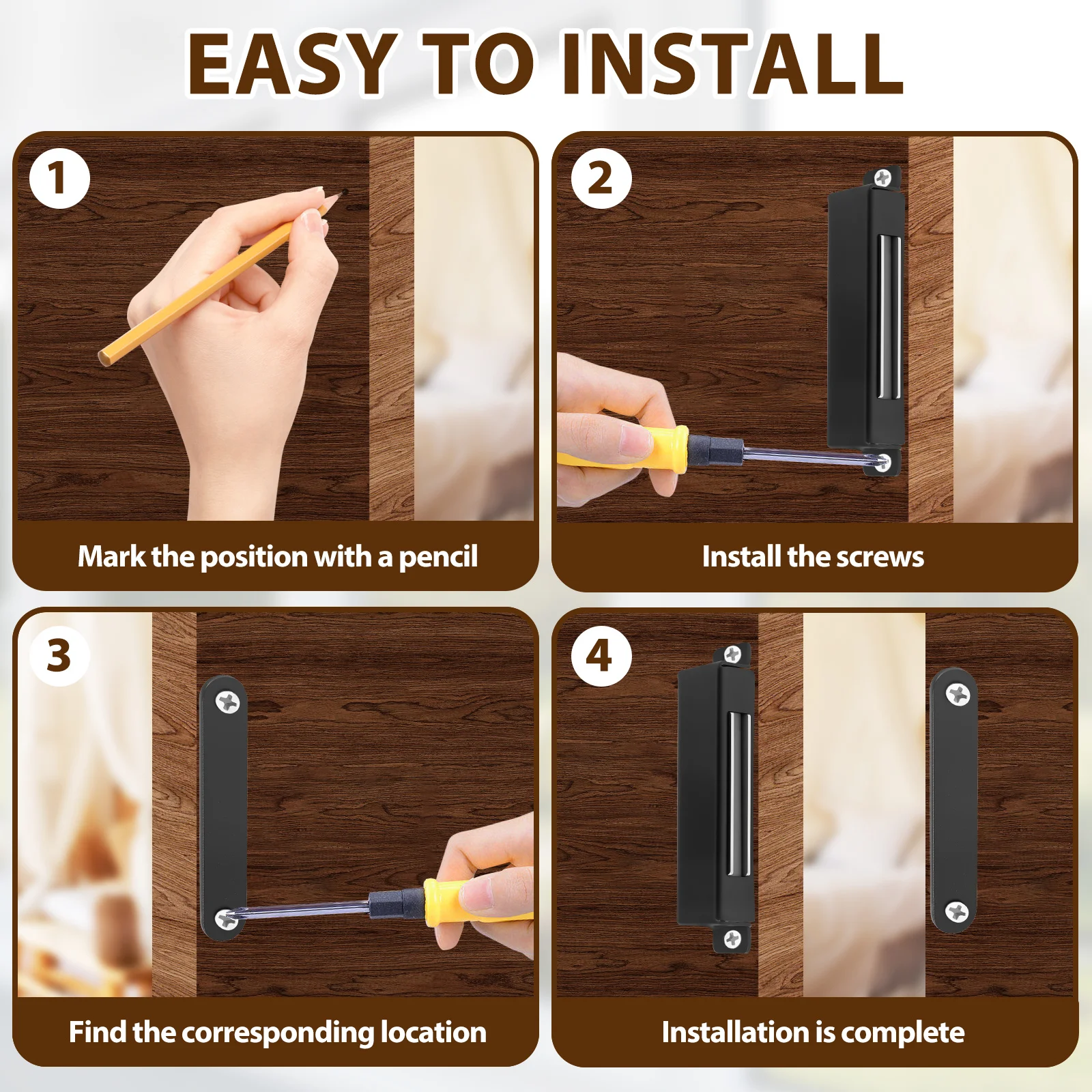 EASY TO INSTALL

1

Mark the position with a pencil

2

Install the screws

3

Find the corresponding location

4

Installation is complete