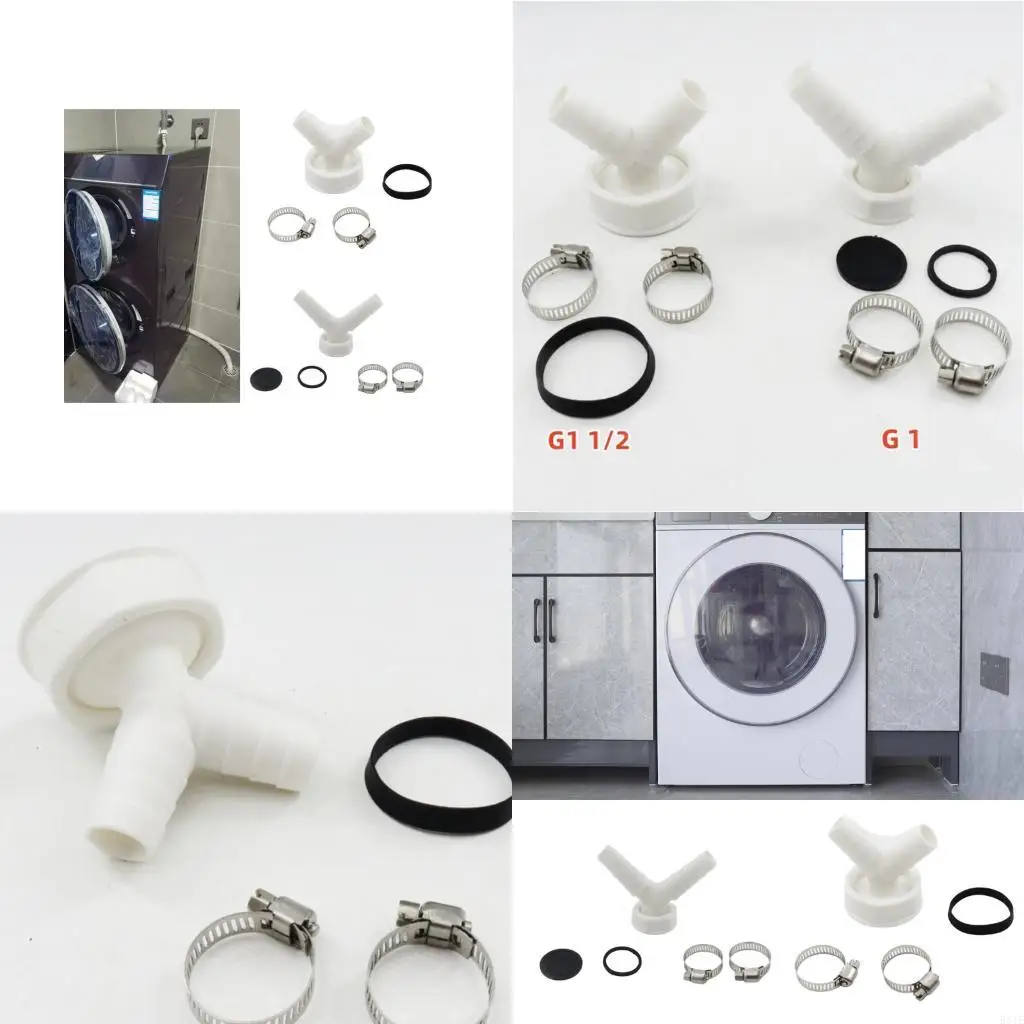 G1 1/2

G 1