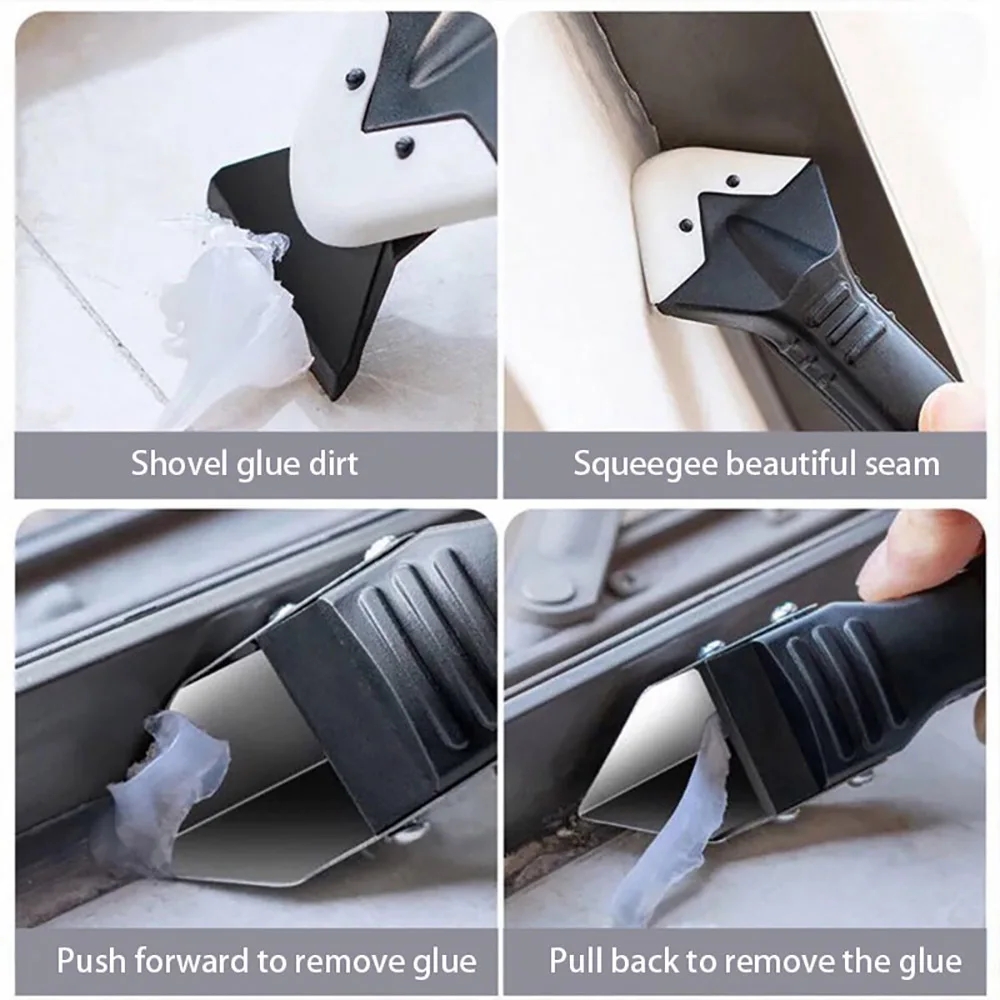 Shovel glue dirt

Squeegee beautiful seam

Push forward to remove glue

Pull back to remove the glue