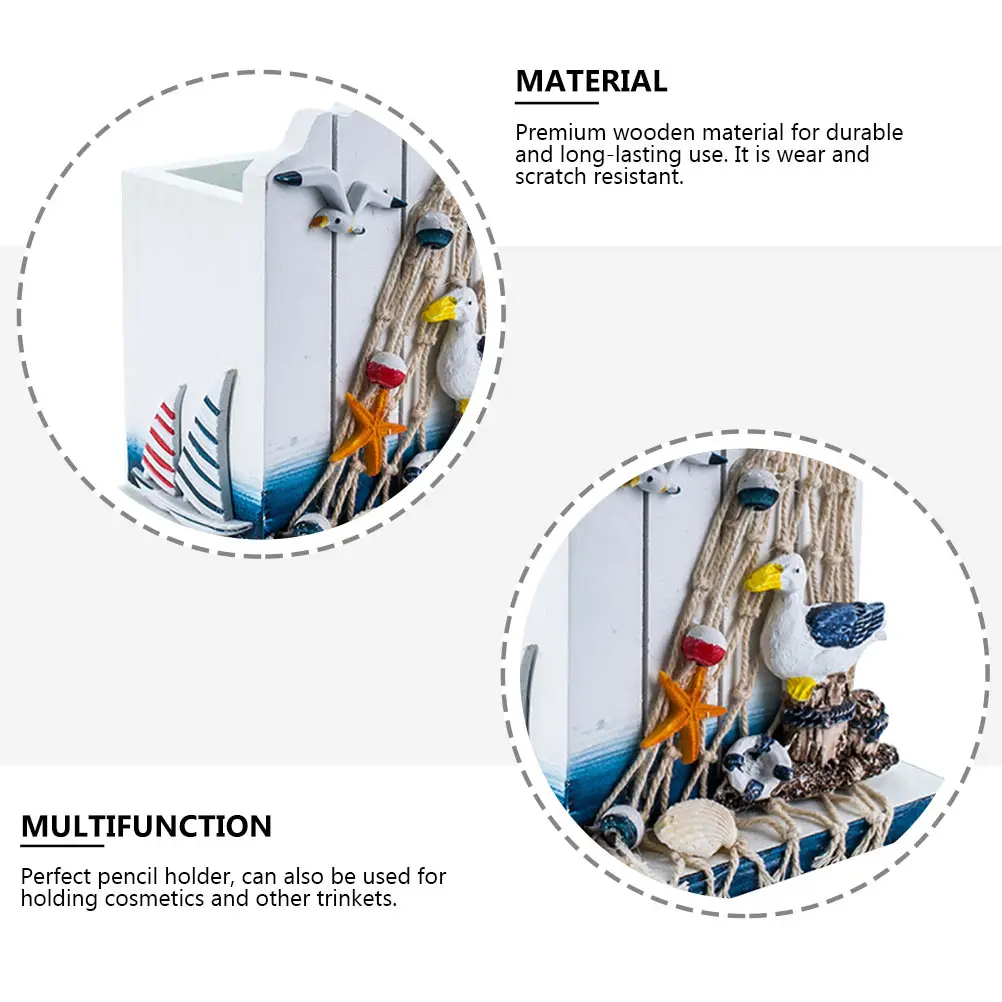 MATERIAL

Premium wooden material for durable and long-lasting use. It is wear and scratch resistant.

MULTIFUNCTION

Perfect pencil holder, can also be used for holding cosmetics and other trinkets.