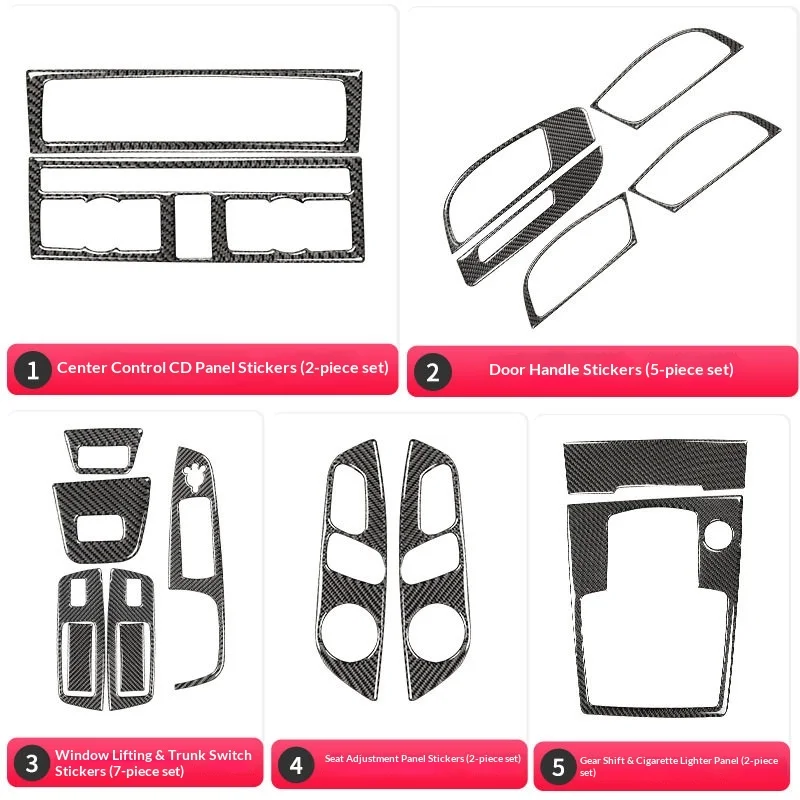 1 Center Control CD Panel Stickers (2-piece set)

2 Door Handle Stickers (5-piece set)

3 Window Lifting & Trunk Switch Stickers (7-piece set)

4 Seat Adjustment Panel Stickers (2-piece set)

5 Gear Shift & Cigarette Lighter Panel (2-piece set)