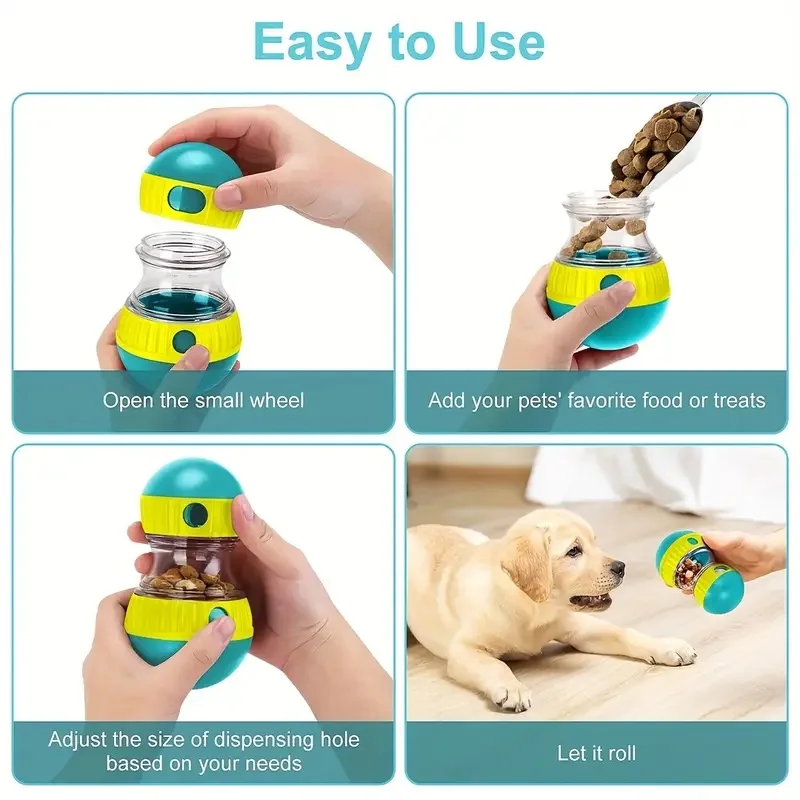 Easy to Use

Open the small wheel

Add your pets' favorite food or treats

Adjust the size of dispensing hole based on your needs

Let it roll