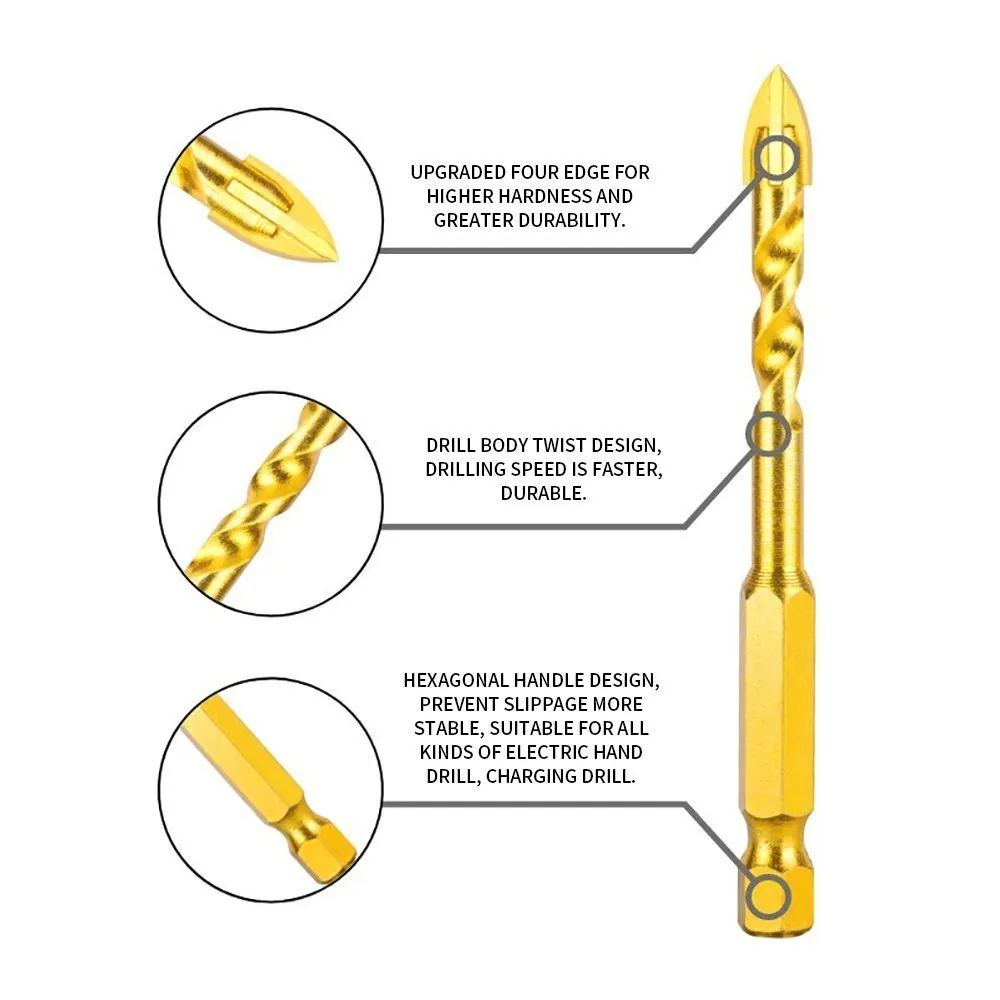 UPGRADED FOUR EDGE FOR HIGHER HARDNESS AND GREATER DURABILITY.

DRILL BODY TWIST DESIGN, DRILLING SPEED IS FASTER, DURABLE.

HEXAGONAL HANDLE DESIGN, PREVENT SLIPPAGE MORE STABLE, SUITABLE FOR ALL KINDS OF ELECTRIC HAND DRILL, CHARGING DRILL.