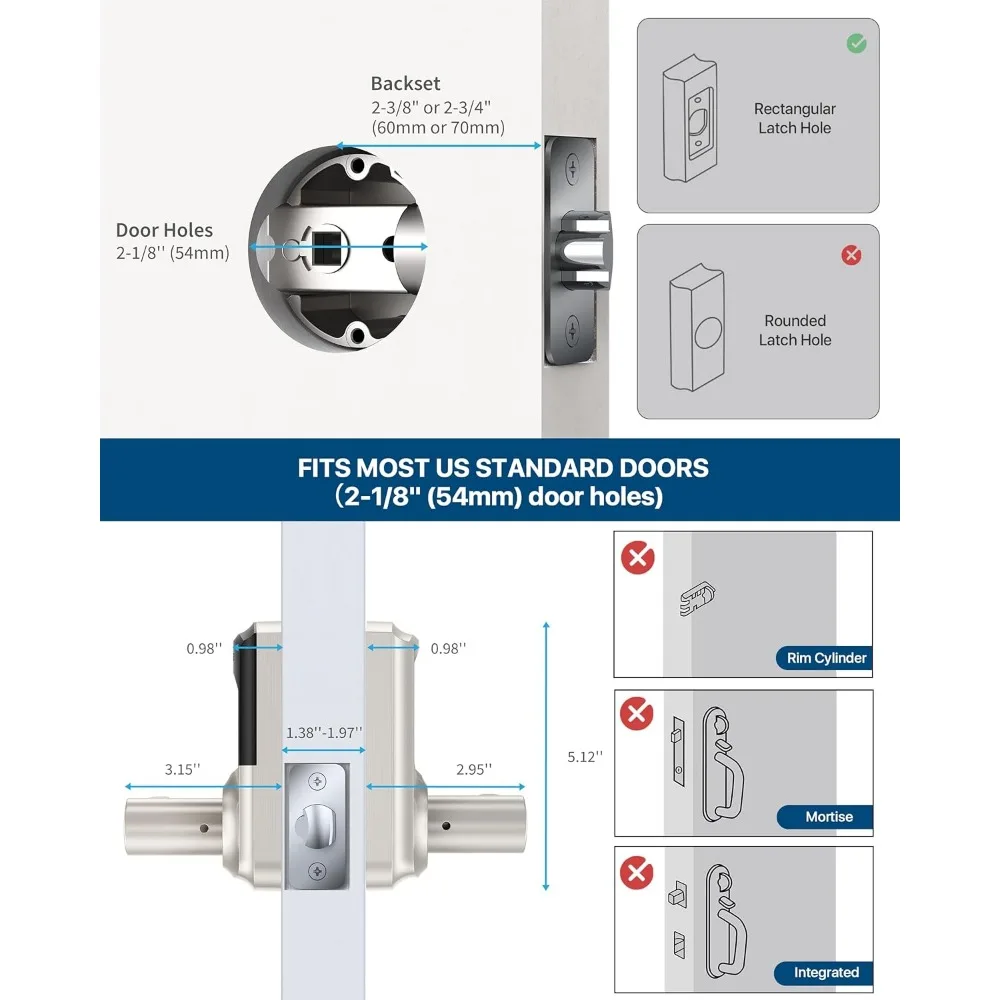 Backset
2-3/8" or 2-3/4"
(60mm or 70mm)

Door Holes
2-1/8'' (54mm)

Rectangular
Latch Hole

Rounded
Latch Hole

FITS MOST US STANDARD DOORS
(2-1/8" (54mm) door holes)

0.98''

0.98''

1.38''-1.97''

3.15''

2.95''

5.12''

Rim Cylinder

Mortise

Integrated