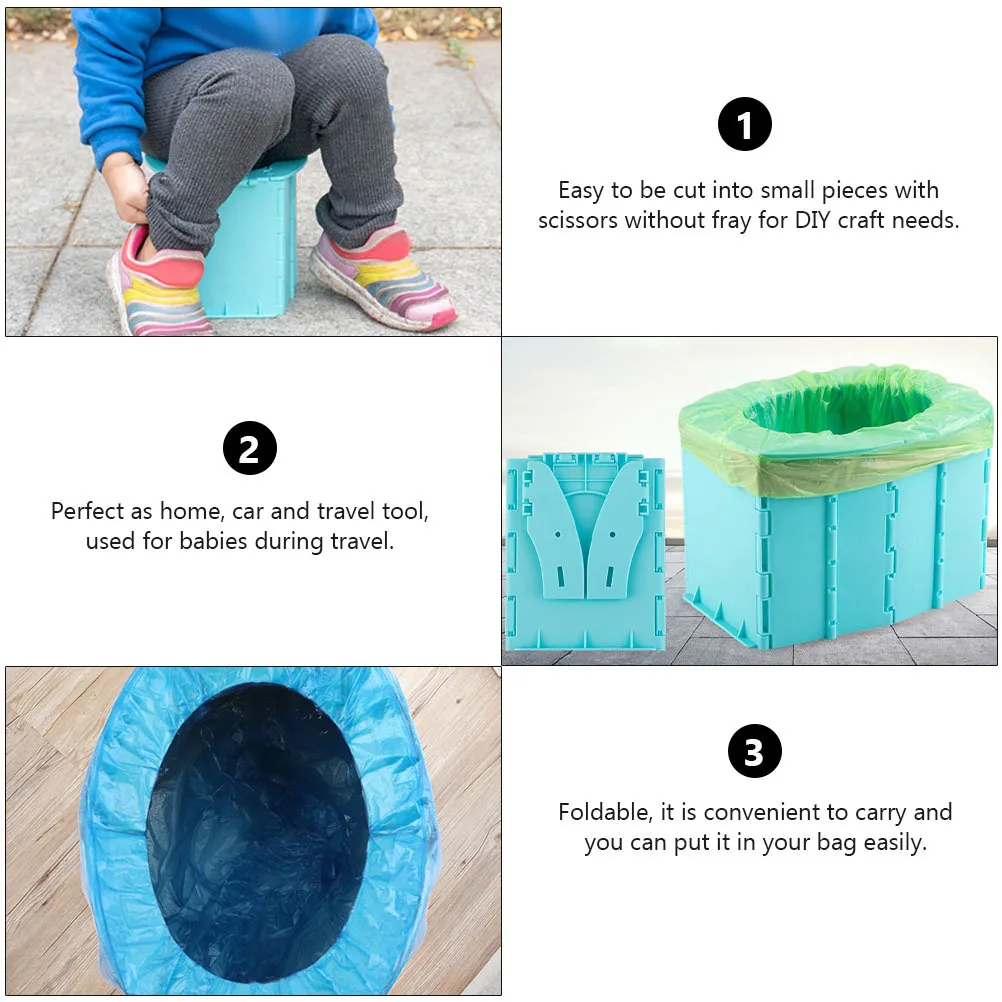 1

Easy to be cut into small pieces with scissors without fray for DIY craft needs.

2

Perfect as home, car and travel tool, used for babies during travel.

3

Foldable, it is convenient to carry and you can put it in your bag easily.