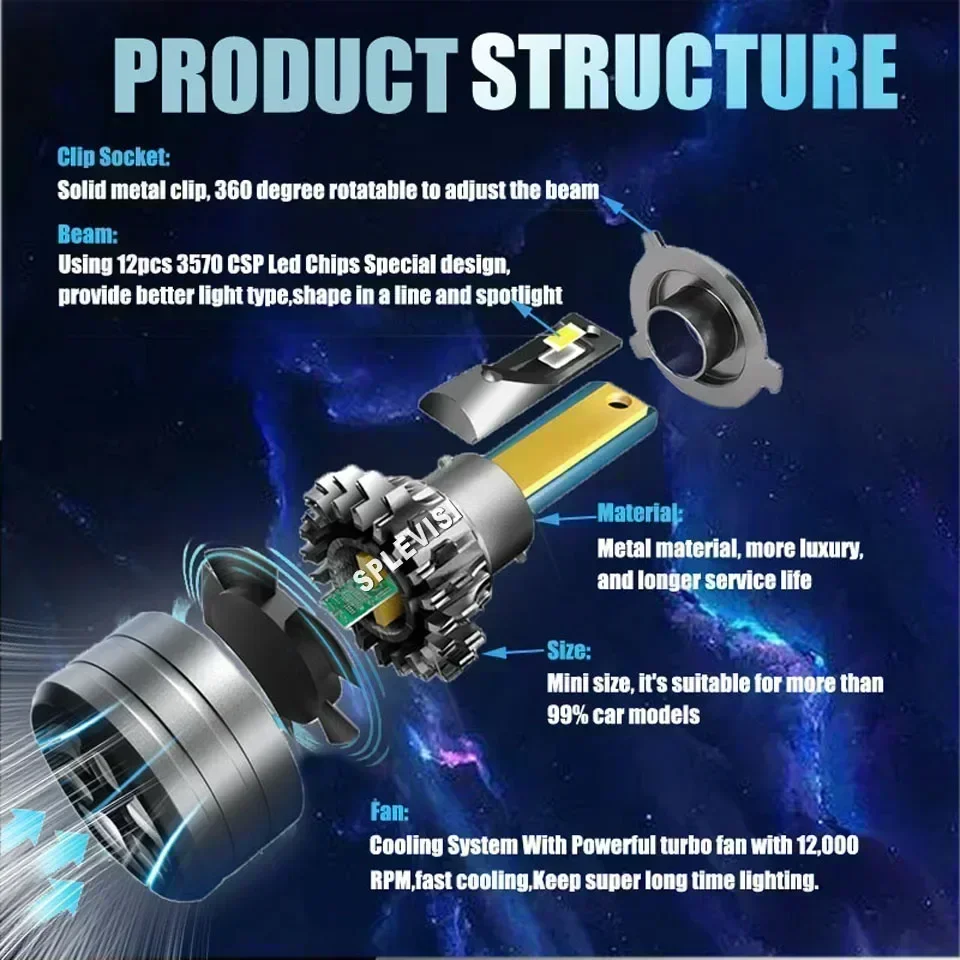 PRODUCT STRUCTURE

Clip Socket:
Solid metal clip, 360 degree rotatable to adjust the beam

Beam:
Using 12pcs 3570 CSP Led Chips Special design, provide better light type,shape in a line and spotlight

SPLEVISI

Material:
Metal material, more luxury, and longer service life

Size:
Mini size, it's suitable for more than 99% car models

Fan:
Cooling System With Powerful turbo fan with 12,000 RPM,fast cooling,Keep super long time lighting.