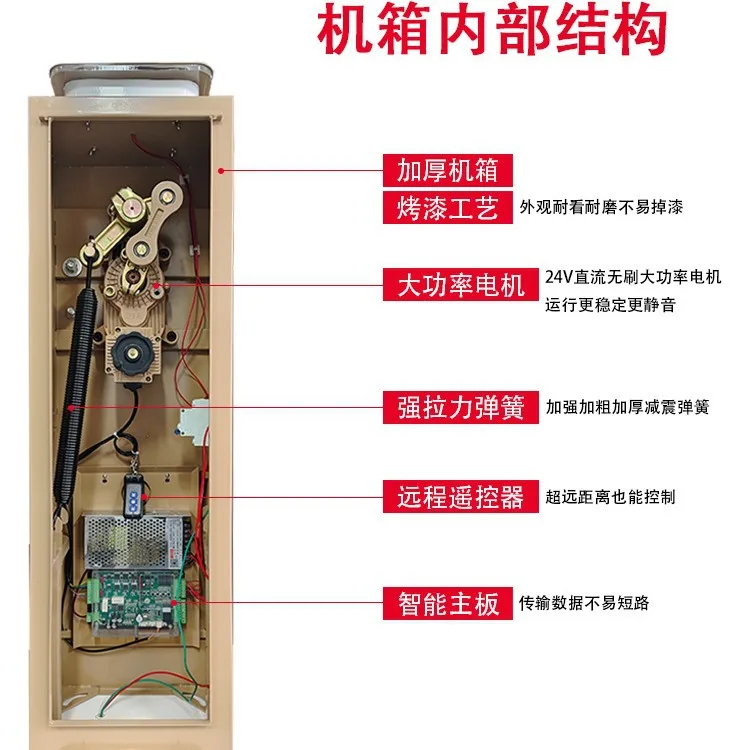 机箱内部结构

加厚机箱

烤漆工艺 外观耐看耐磨不易掉漆

大功率电机 24V直流无刷大功率电机 运行更稳定更静音

强拉力弹簧 加强加粗加厚减震弹簧

远程遥控器 超远距离也能控制

智能主板 传输数据不易短路