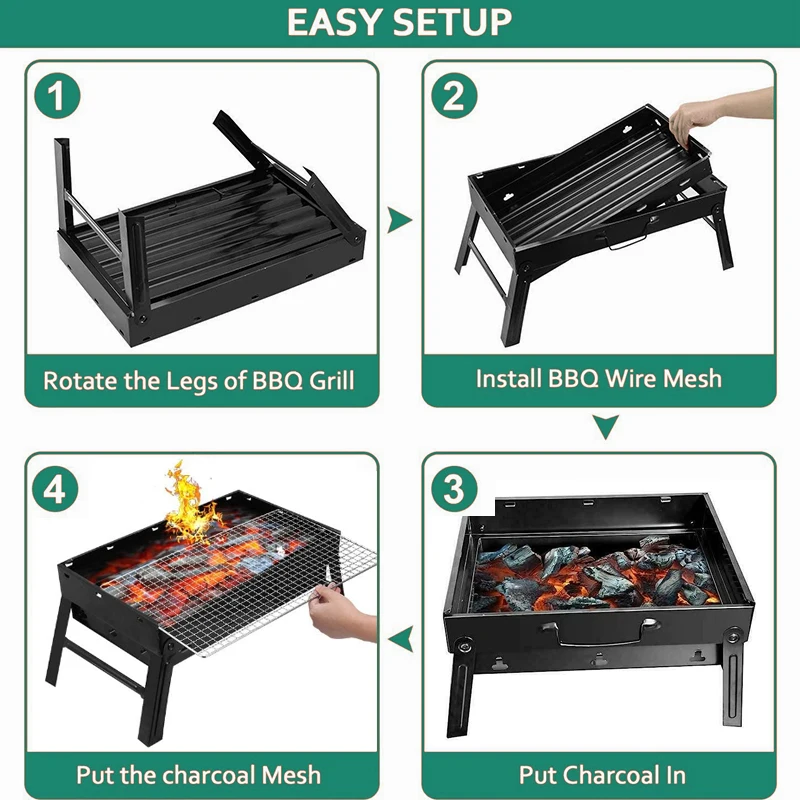 EASY SETUP

1

Rotate the Legs of BBQ Grill

2

Install BBQ Wire Mesh

3

Put Charcoal In

4

Put the charcoal Mesh