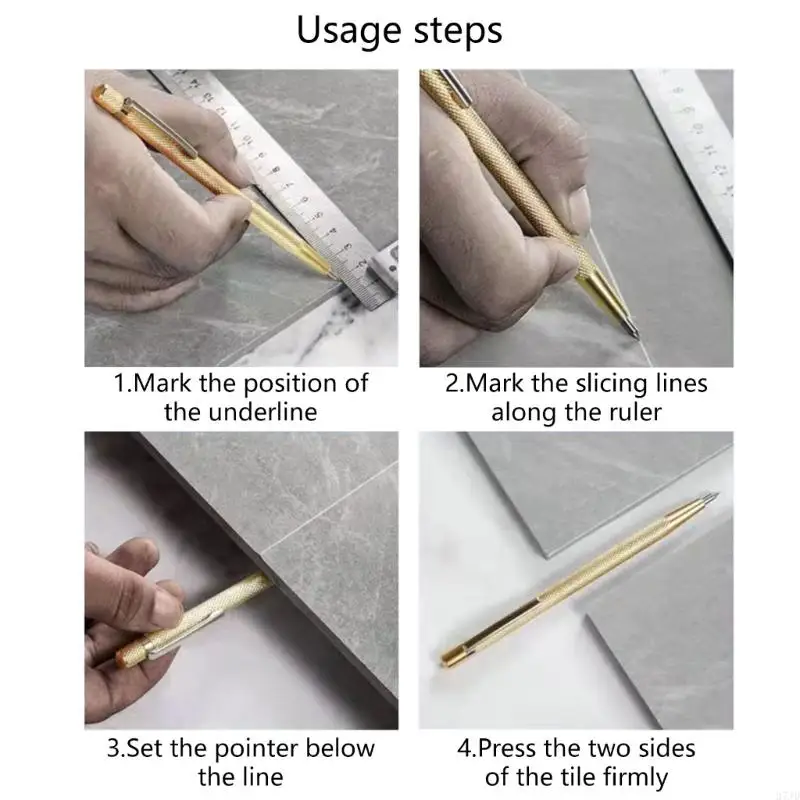 Usage steps

1.Mark the position of the underline

2.Mark the slicing lines along the ruler

3.Set the pointer below the line

4.Press the two sides of the tile firmly