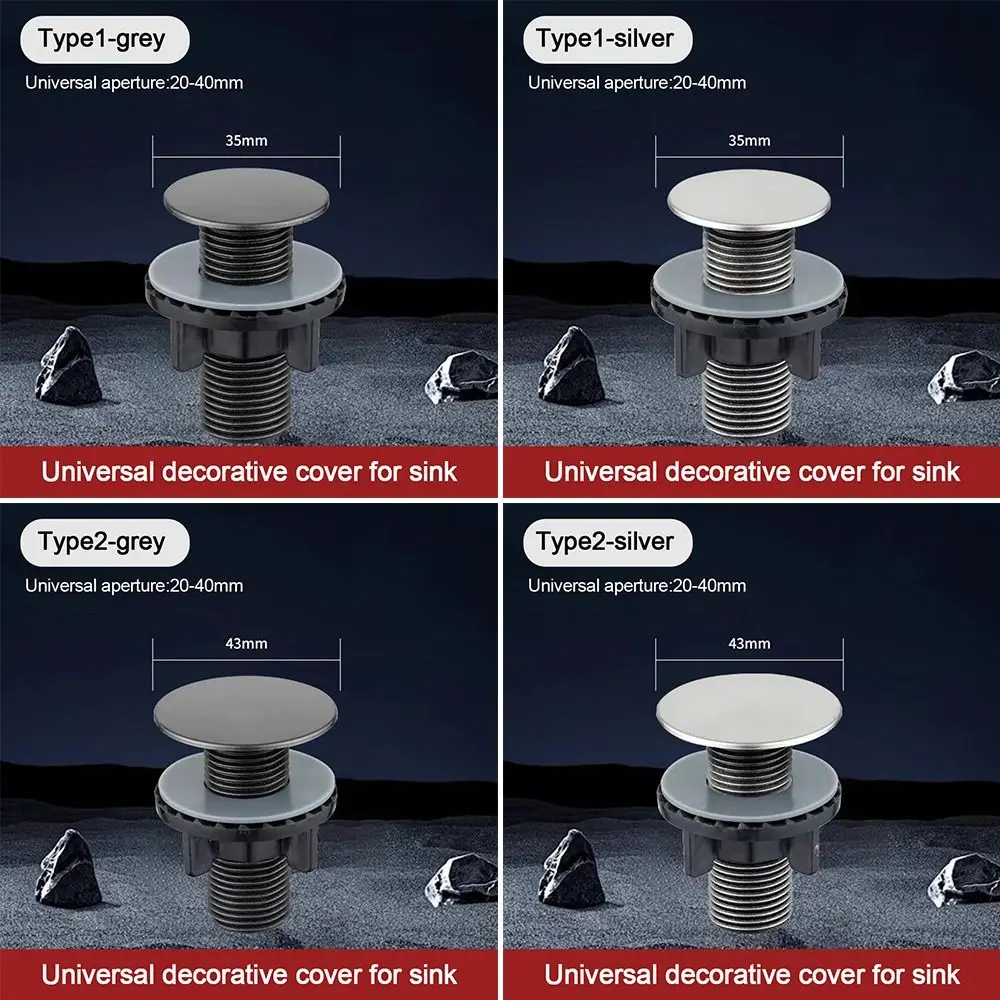 Type1-grey

Universal aperture:20-40mm

35mm

Universal decorative cover for sink

Type1-silver

Universal aperture:20-40mm

35mm

Universal decorative cover for sink

Type2-grey

Universal aperture:20-40mm

43mm

Universal decorative cover for sink

Type2-silver

Universal aperture:20-40mm

43mm

Universal decorative cover for sink