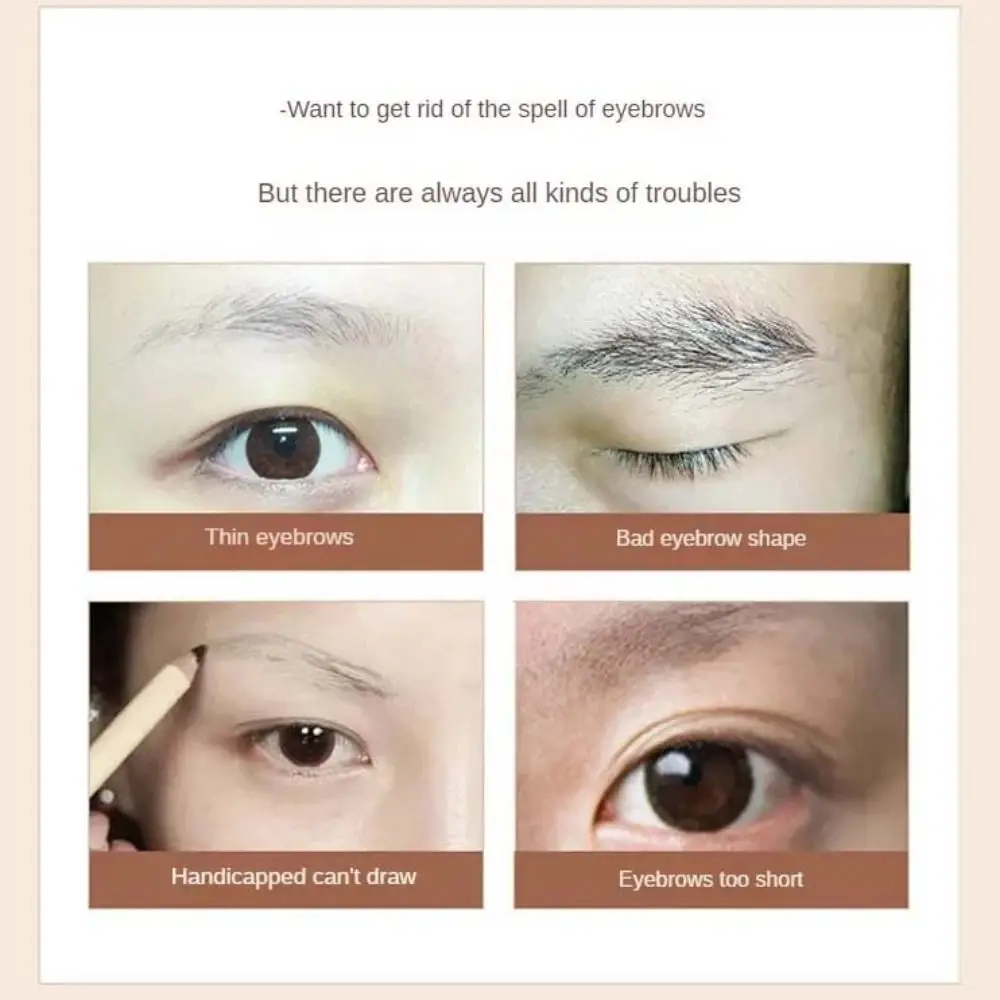 -Want to get rid of the spell of eyebrows

But there are always all kinds of troubles

Thin eyebrows

Bad eyebrow shape

Handicapped can't draw

Eyebrows too short