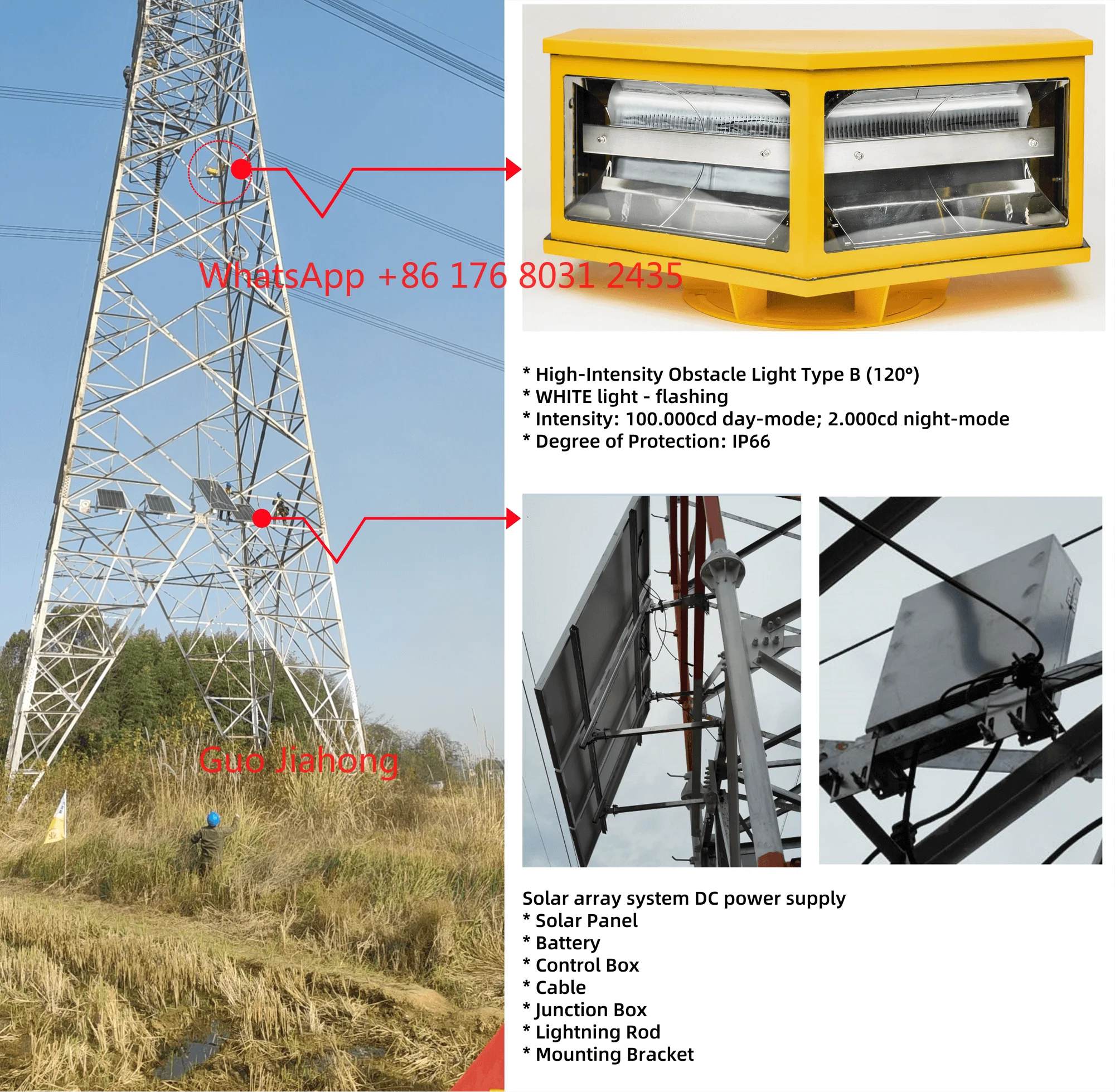 WhatsApp +86 176 8031 2435

* High-Intensity Obstacle Light Type B (120°)
* WHITE light - flashing
* Intensity: 100.000cd day-mode; 2.000cd night-mode
* Degree of Protection: IP66

Guo Jiahong

Solar array system DC power supply
* Solar Panel
* Battery
* Control Box
* Cable
* Junction Box
* Lightning Rod
* Mounting Bracket