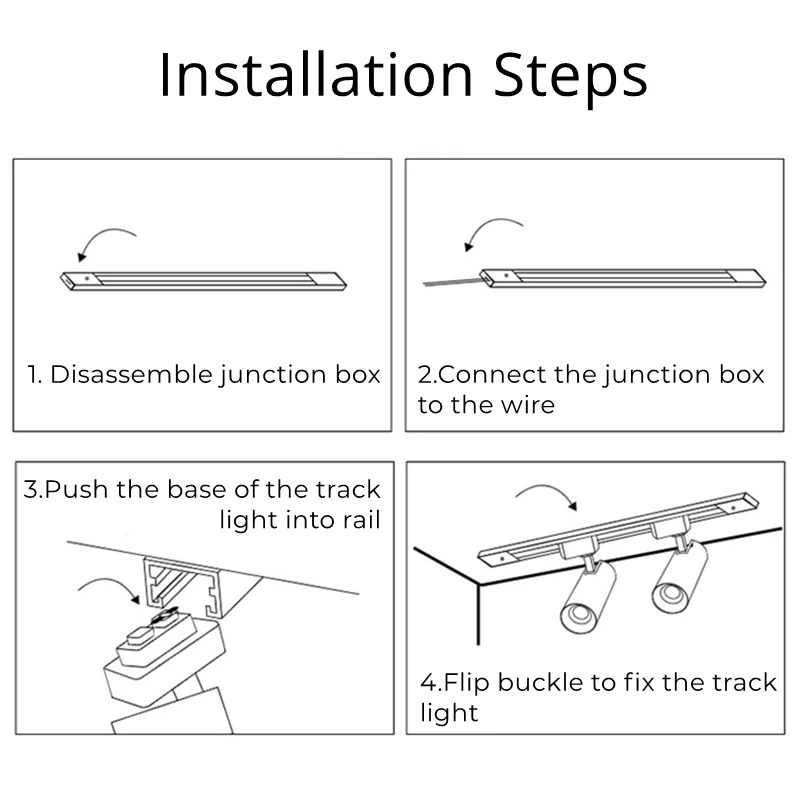 Installation Steps

1. Disassemble junction box

2.Connect the junction box to the wire

3.Push the base of the track light into rail

4.Flip buckle to fix the track light