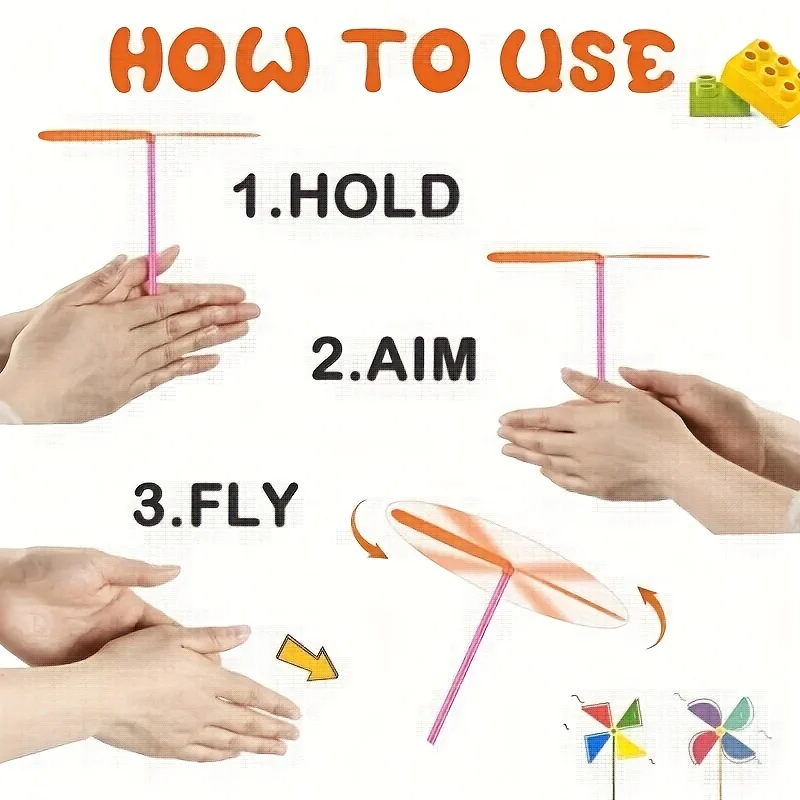 HOW TO USE

1.HOLD

2.AIM

3.FLY