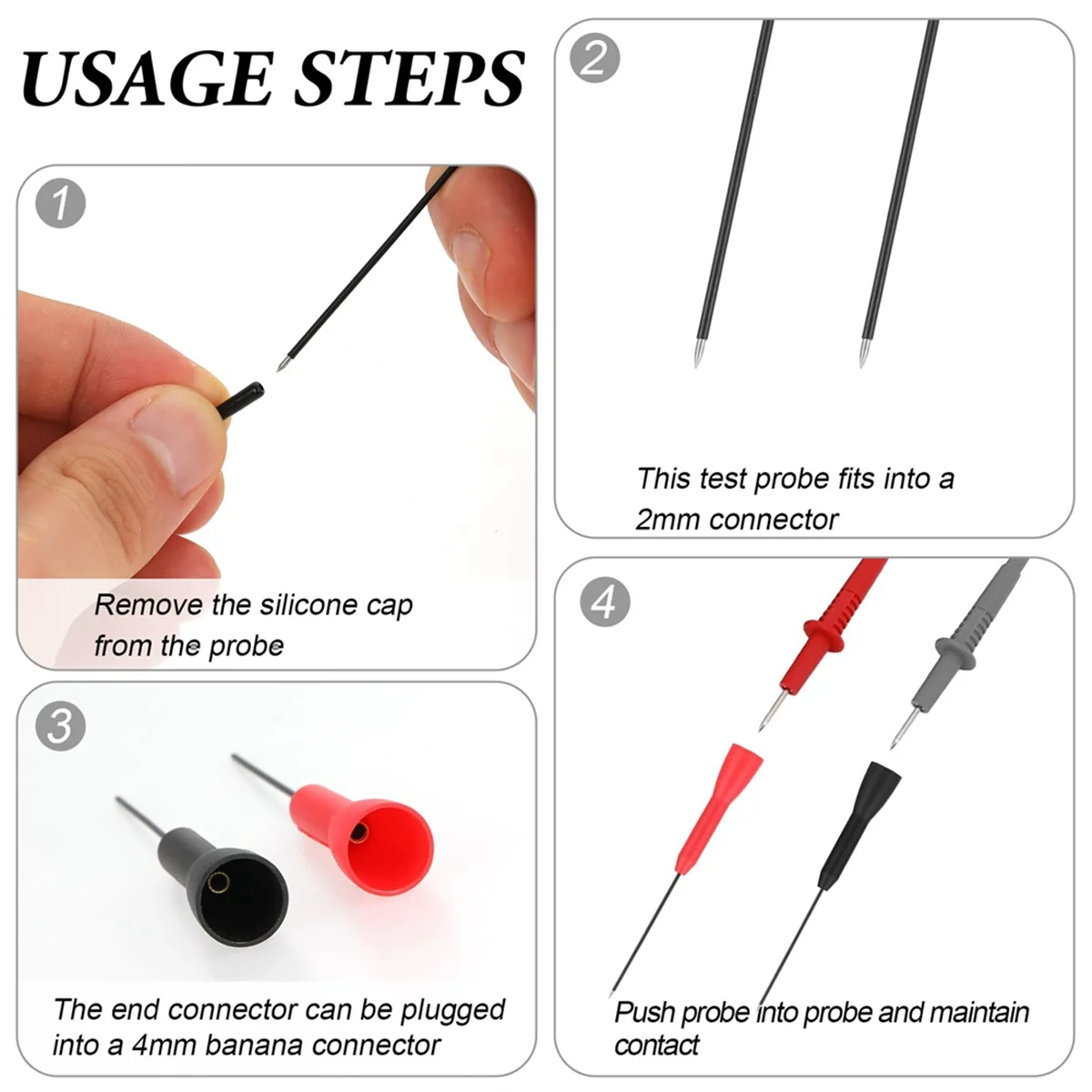 USAGE STEPS

1

Remove the silicone cap from the probe

2

This test probe fits into a 2mm connector

3

The end connector can be plugged into a 4mm banana connector

4

Push probe into probe and maintain contact