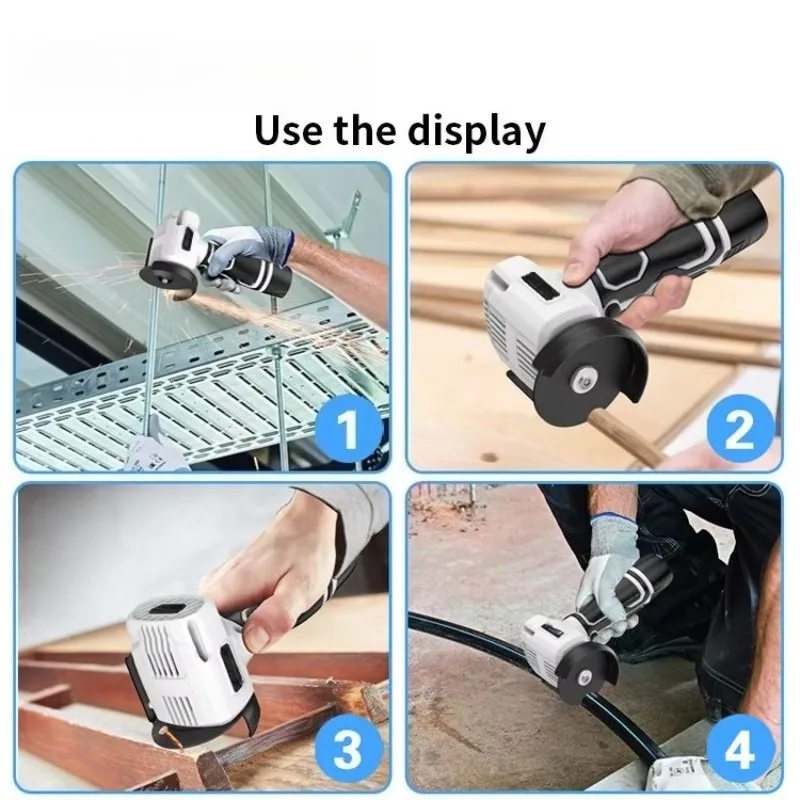 Use the display

1

2

3

4