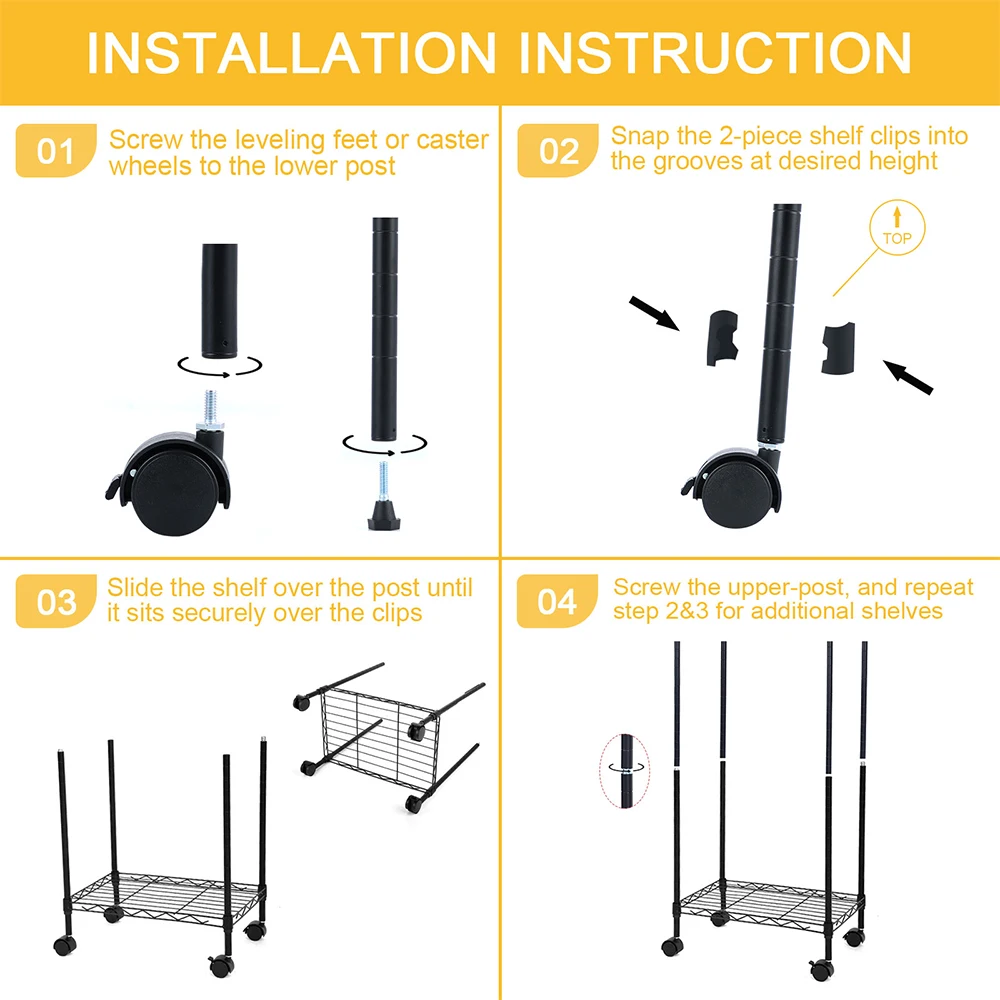 INSTALLATION INSTRUCTION

01 Screw the leveling feet or caster wheels to the lower post

02 Snap the 2-piece shelf clips into the grooves at desired height

TOP

03 Slide the shelf over the post until it sits securely over the clips

04 Screw the upper-post, and repeat step 2&3 for additional shelves