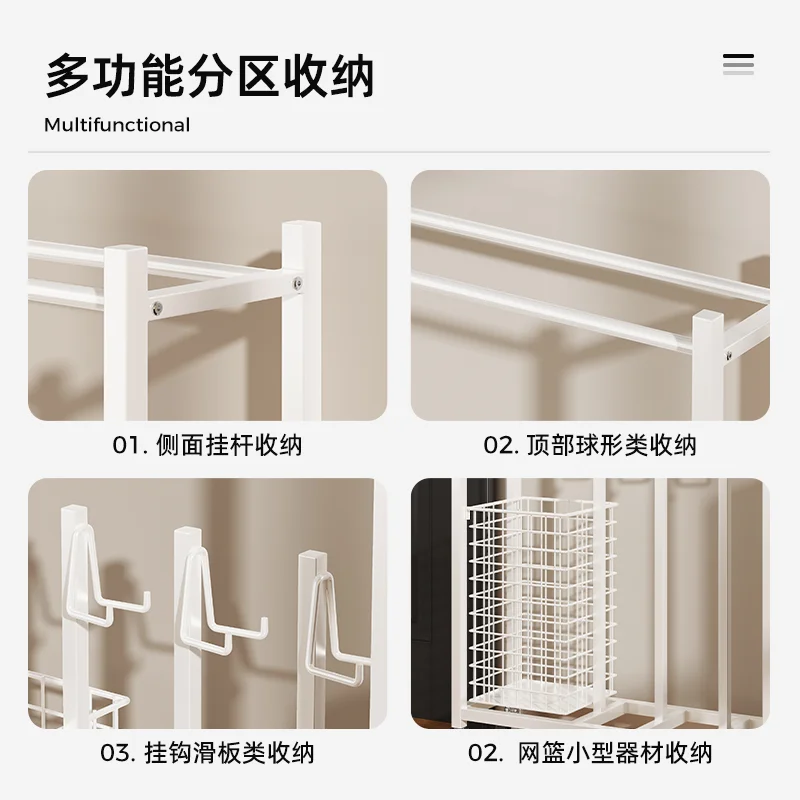 多功能分区收纳

Multifunctional

01. 侧面挂杆收纳

02. 顶部球形类收纳

03. 挂钩滑板类收纳

02. 网篮小型器材收纳