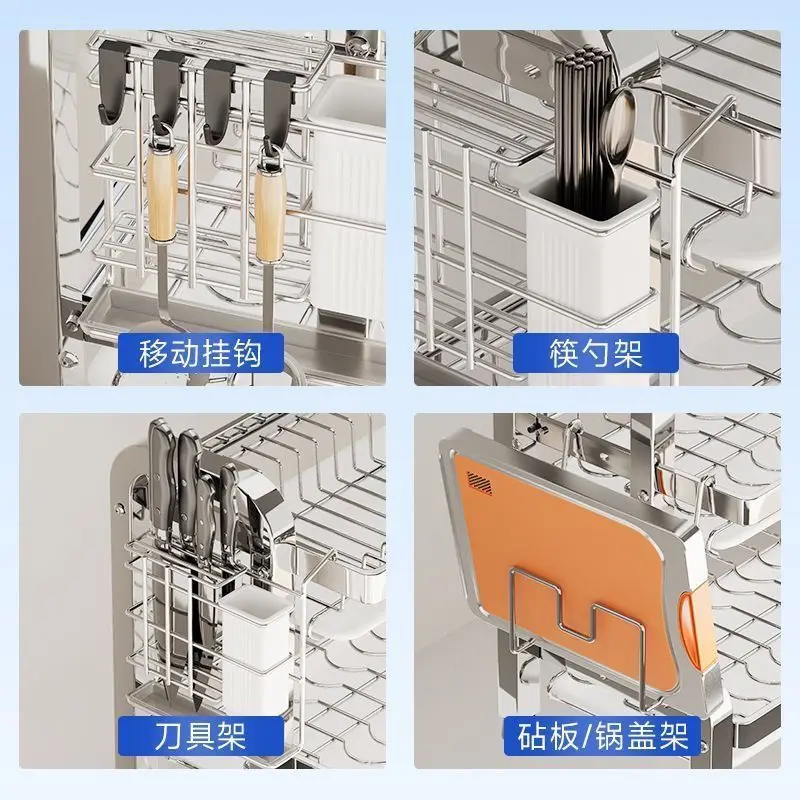 移动挂钩

筷勺架

刀具架

砧板/锅盖架