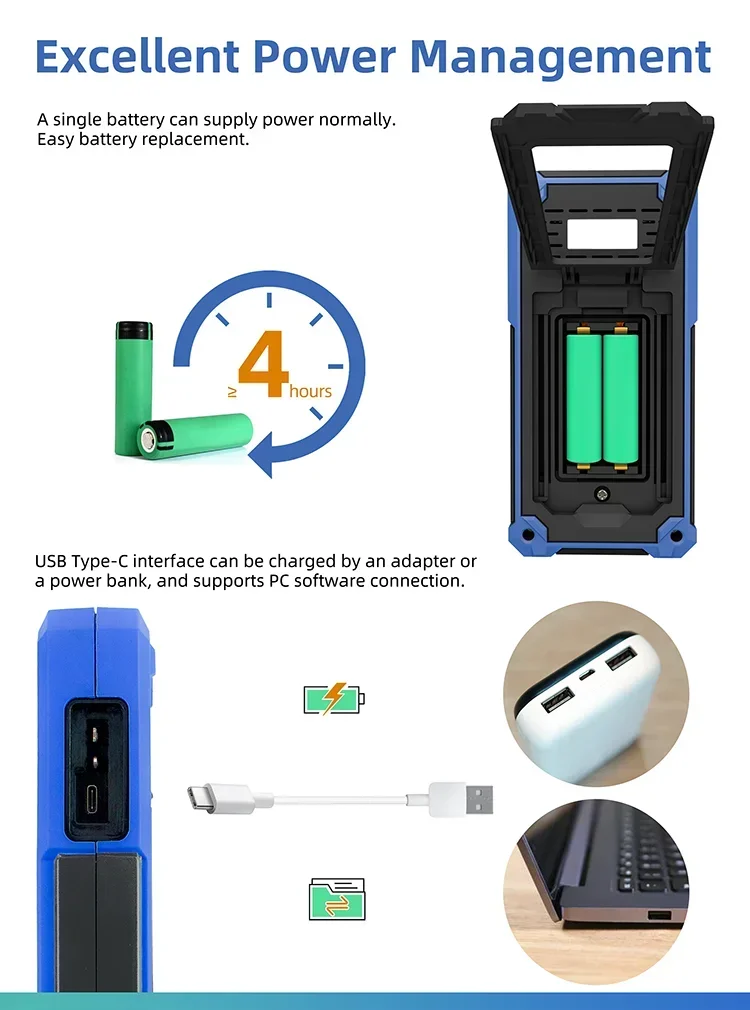 Excellent Power Management

A single battery can supply power normally.
Easy battery replacement.

≥ 4 hours

USB Type-C interface can be charged by an adapter or a power bank, and supports PC software connection.