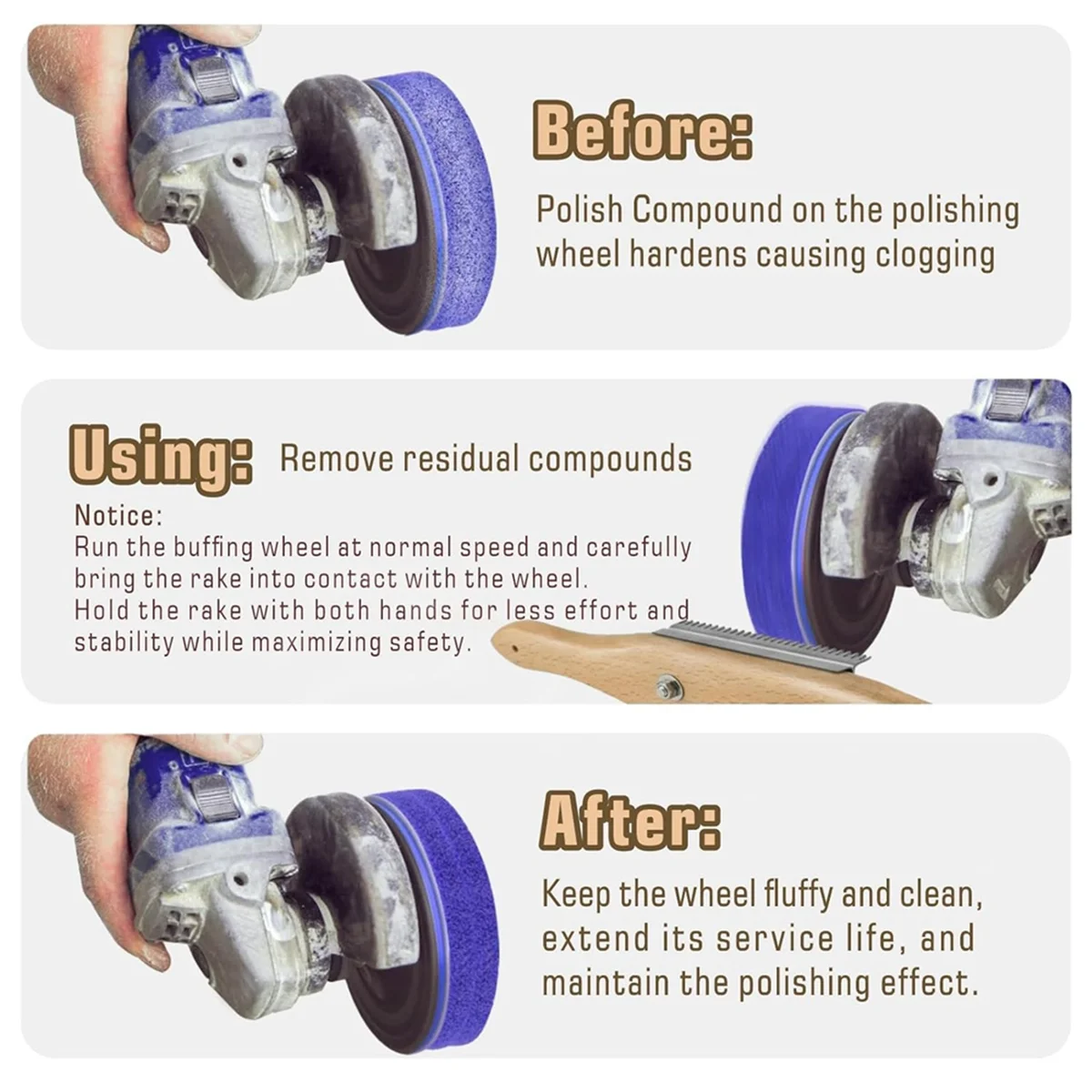 Before:

Polish Compound on the polishing wheel hardens causing clogging

Using: Remove residual compounds

Notice:
Run the buffing wheel at normal speed and carefully bring the rake into contact with the wheel.
Hold the rake with both hands for less effort and stability while maximizing safety.

After:

Keep the wheel fluffy and clean, extend its service life, and maintain the polishing effect.