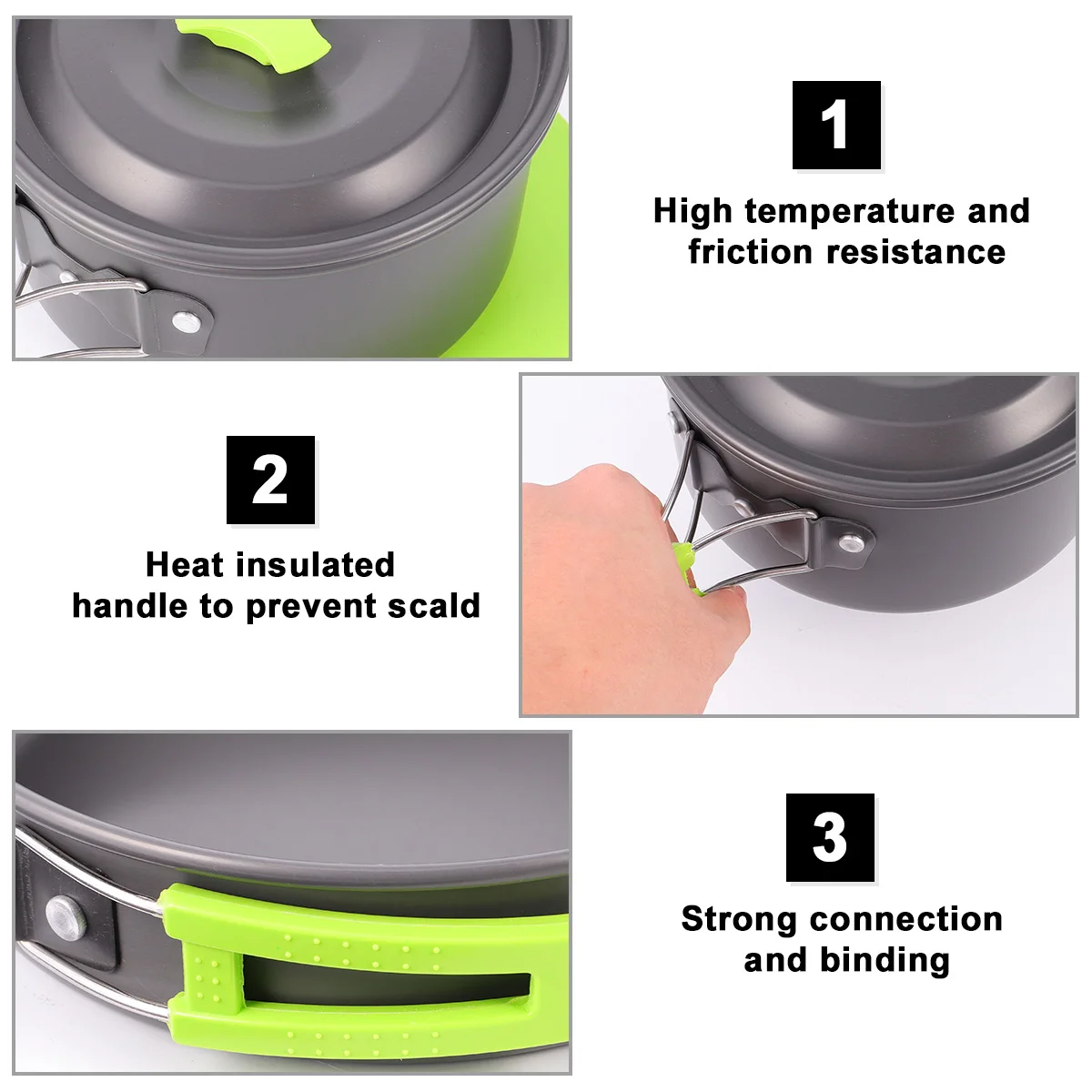 1

High temperature and friction resistance

2

Heat insulated handle to prevent scald

3

Strong connection and binding