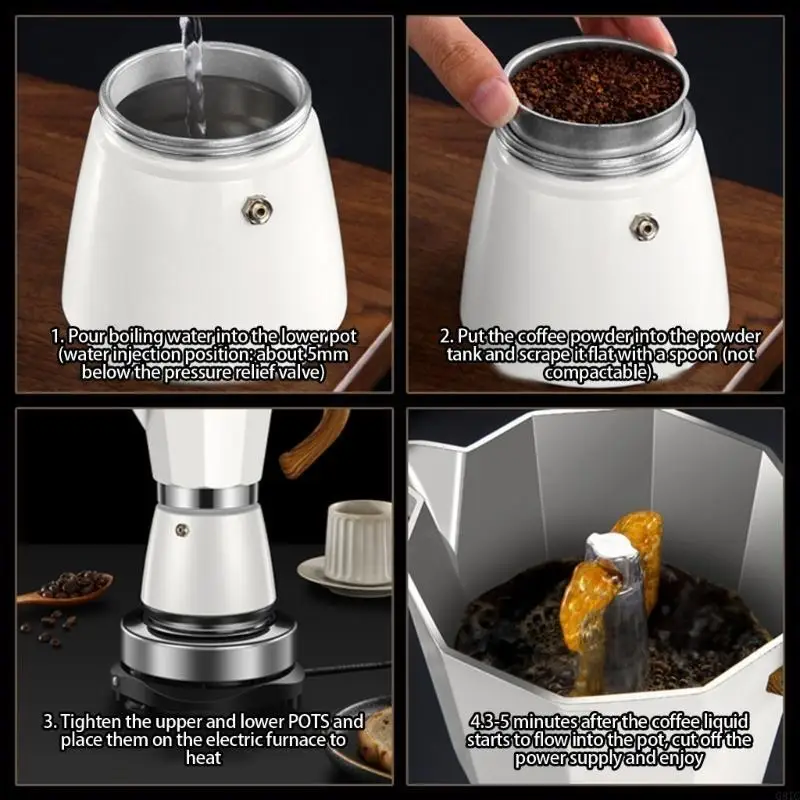 1. Pour boiling water into the lower pot (water injection position: about 5mm below the pressure relief valve)

2. Put the coffee powder into the powder tank and scrape it flat with a spoon (not compactable).

3. Tighten the upper and lower POTS and place them on the electric furnace to heat

4.3-5 minutes after the coffee liquid starts to flow into the pot, cut off the power supply and enjoy