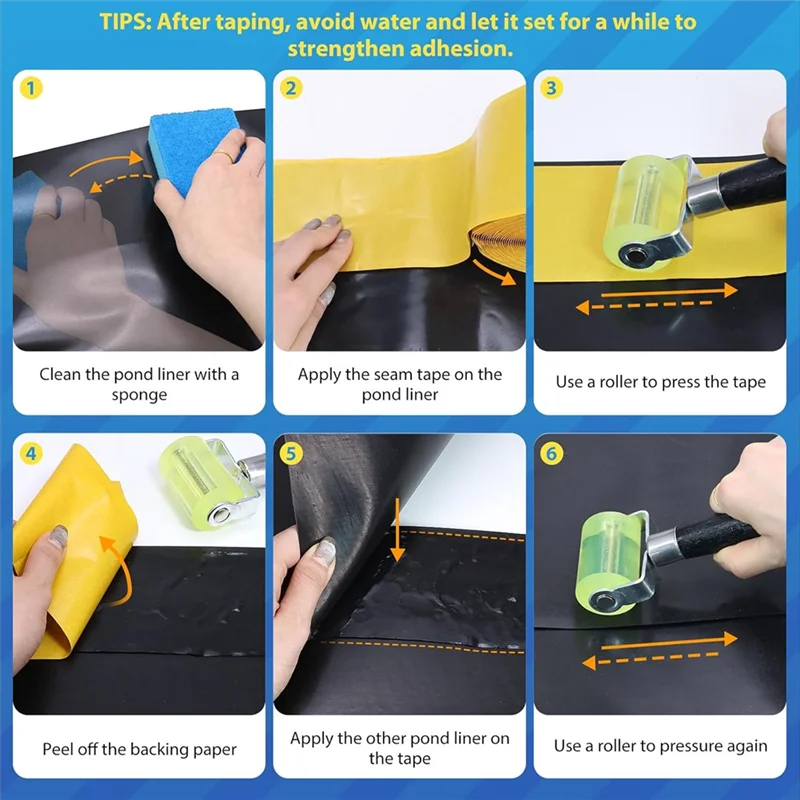 TIPS: After taping, avoid water and let it set for a while to strengthen adhesion.

1

Clean the pond liner with a sponge

2

Apply the seam tape on the pond liner

3

Use a roller to press the tape

4

Peel off the backing paper

5

Apply the other pond liner on the tape

6

Use a roller to pressure again