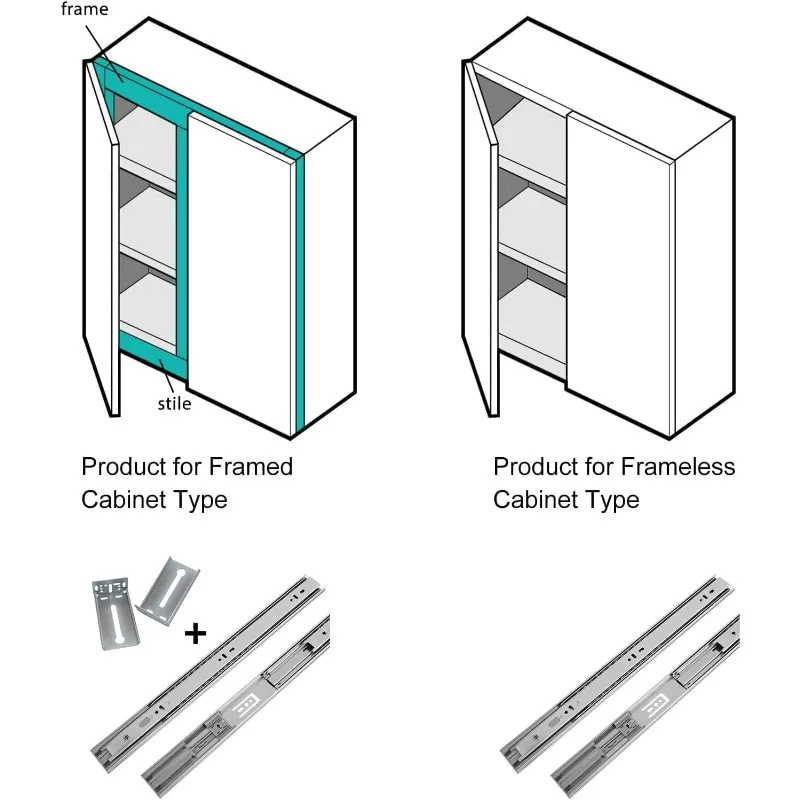 frame

stile

Product for Framed Cabinet Type

Product for Frameless Cabinet Type

+